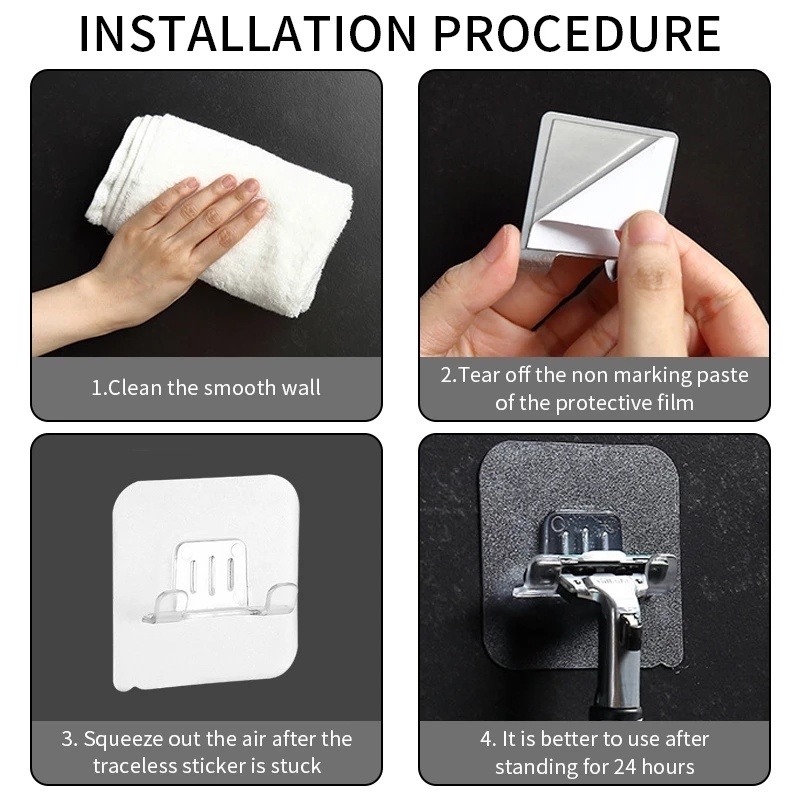 INSTALLATION PROCEDURE

1.Clean the smooth wall

2.Tear off the non marking paste of the protective film

3. Squeeze out the air after the traceless sticker is stuck

4. It is better to use after standing for 24 hours