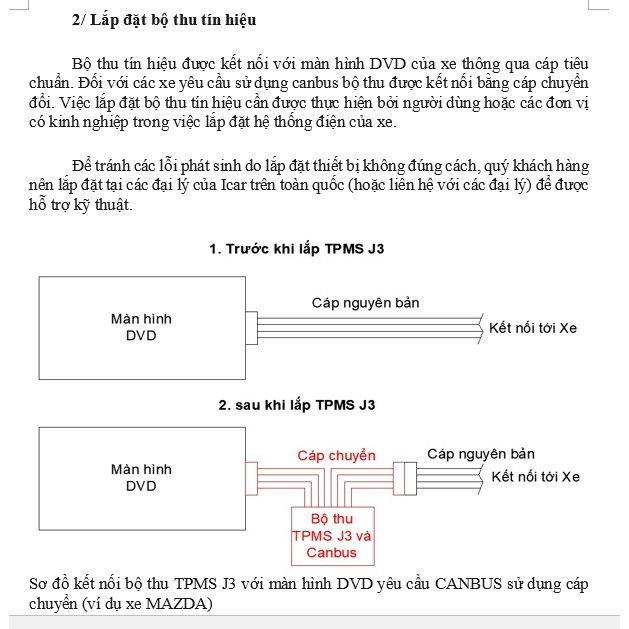 2/ Lắp đặt bộ thu tín hiệu

Bộ thu tín hiệu được kết nối với màn hình DVD của xe thông qua cáp tiêu chuẩn. Đối với các xe yêu cầu sử dụng canbus bộ thu được kết nối bằng cáp chuyển đổi. Việc lắp đặt bộ thu tín hiệu cần được thực hiện bởi người dùng hoặc các đơn vị có kinh nghiệp trong việc lắp đặt hệ thống điện của xe.

Để tránh các lỗi phát sinh do lắp đặt thiết bị không đúng cách, quý khách hàng nên lắp đặt tại các đại lý của Icar trên toàn quốc (hoặc liên hệ với các đại lý) để được hỗ trợ kỹ thuật.

1. Trước khi lắp TPMS J3

Màn hình DVD

Cáp nguyên bản

Kết nối tới Xe

2. sau khi lắp TPMS J3

Màn hình DVD

Cáp chuyển

Cáp nguyên bản

Kết nối tới Xe

Bộ thu TPMS J3 và Canbus

Sơ đồ kết nối bộ thu TPMS J3 với màn hình DVD yêu cầu CANBUS sử dụng cáp chuyển (ví dụ xe MAZDA)