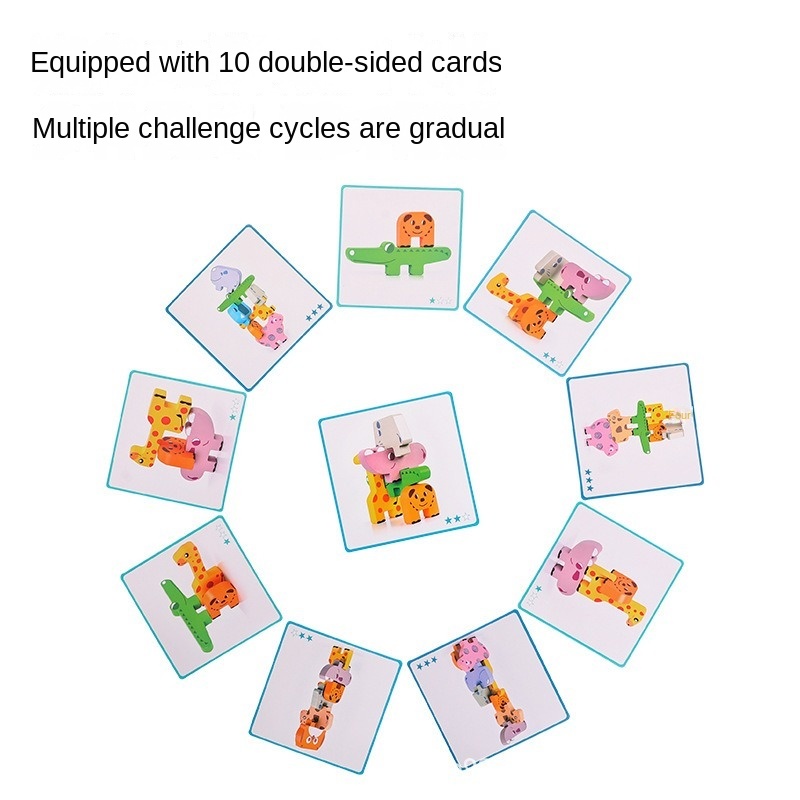 Equipped with 10 double-sided cards

Multiple challenge cycles are gradual