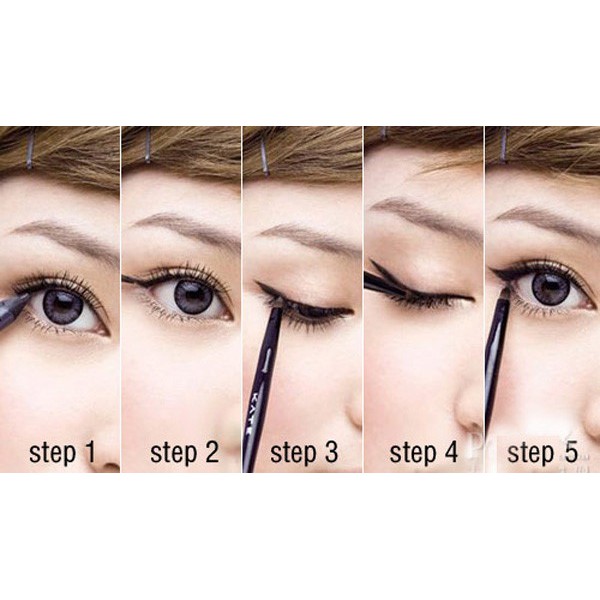 KATE

step 1 step 2 step 3 step 4 step 5