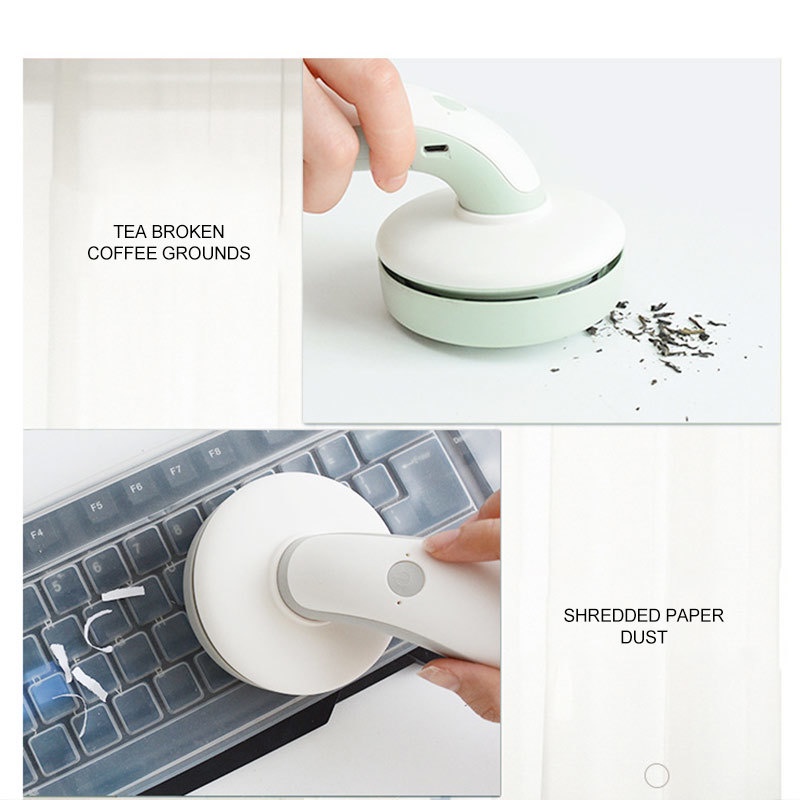 TEA BROKEN
COFFEE GROUNDS

F4 F5 F6 F7 F8

5 6

SHREDDED PAPER
DUST