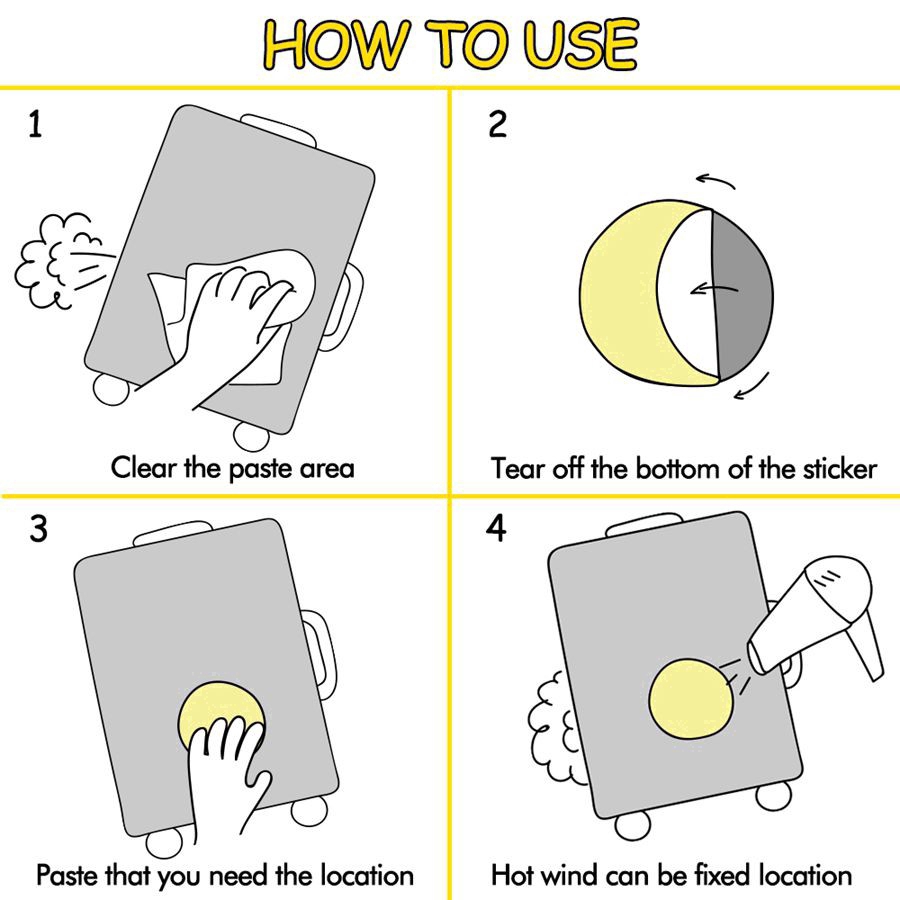 HOW TO USE

1

Clear the paste area

2

Tear off the bottom of the sticker

3

Paste that you need the location

4

Hot wind can be fixed location