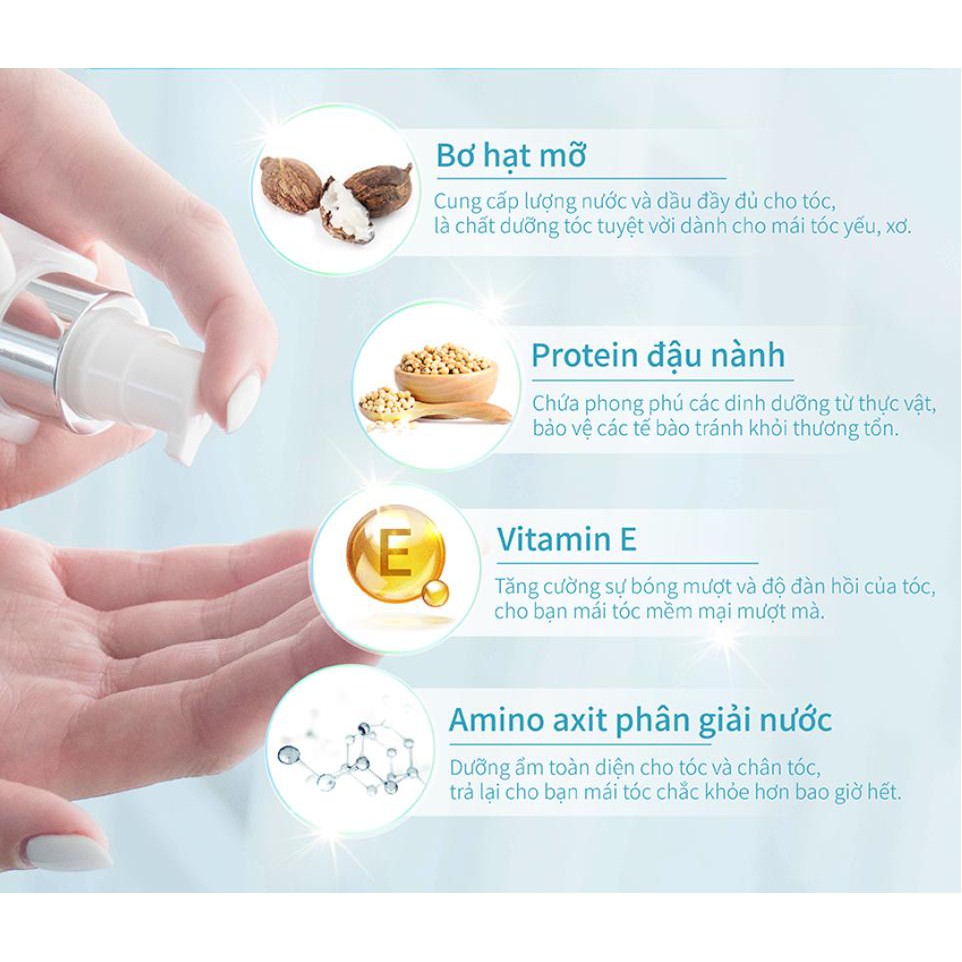 Bơ hạt mỡ
Cung cấp lượng nước và dầu đầy đủ cho tóc, là chất dưỡng tóc tuyệt vời dành cho mái tóc yếu, xơ.

Protein đậu nành
Chứa phong phú các dinh dưỡng từ thực vật, bảo vệ các tế bào tránh khỏi thương tổn.

E

Vitamin E
Tăng cường sự bóng mượt và độ đàn hồi của tóc, cho bạn mái tóc mềm mại mượt mà.

Amino axit phân giải nước
Dưỡng ẩm toàn diện cho tóc và chân tóc, trả lại cho bạn mái tóc chắc khỏe hơn bao giờ hết.