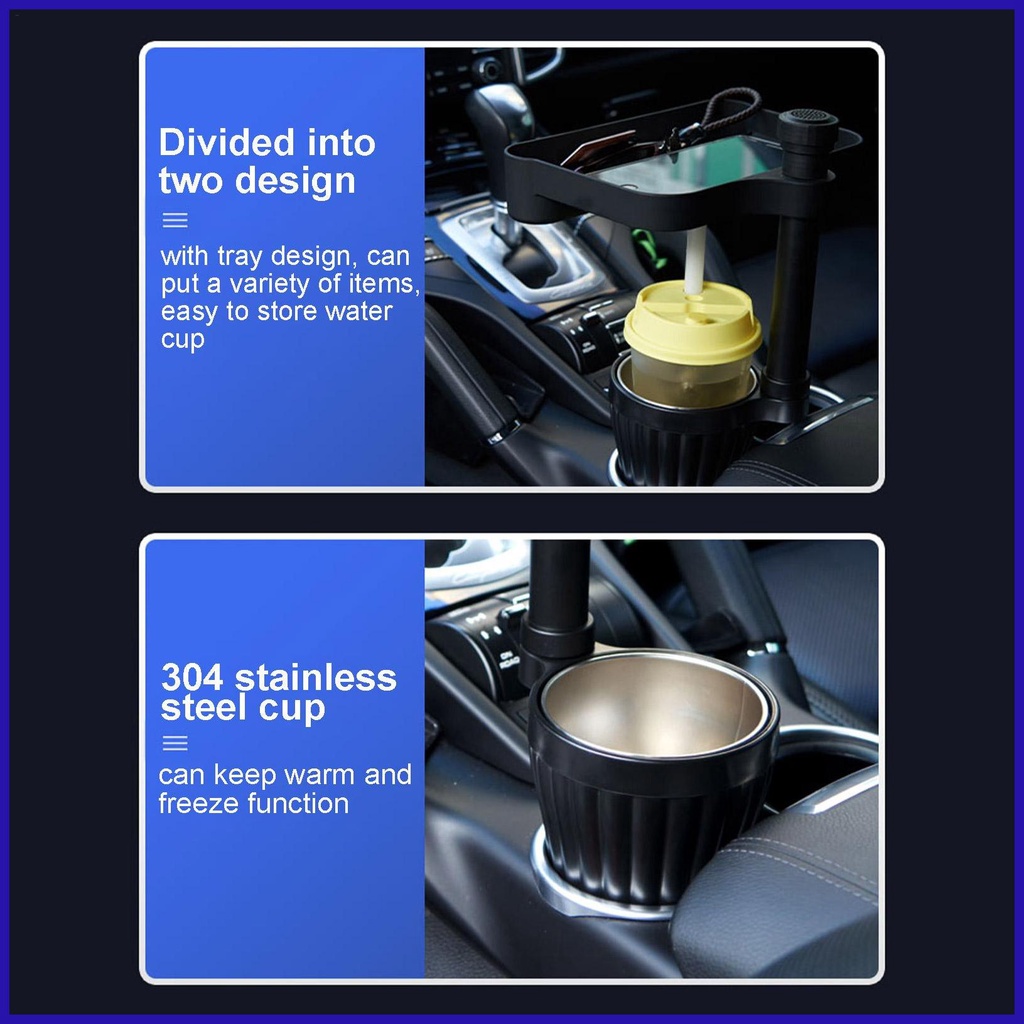 Divided into two design

with tray design, can put a variety of items, easy to store water cup

304 stainless steel cup

can keep warm and freeze function