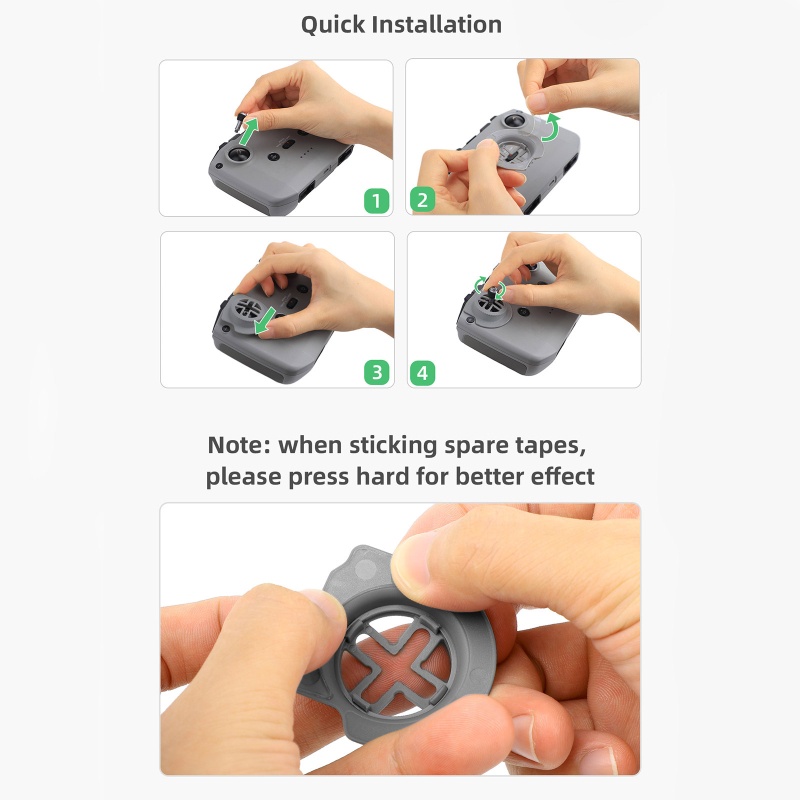 Quick Installation

1

2

3

4

Note: when sticking spare tapes, please press hard for better effect