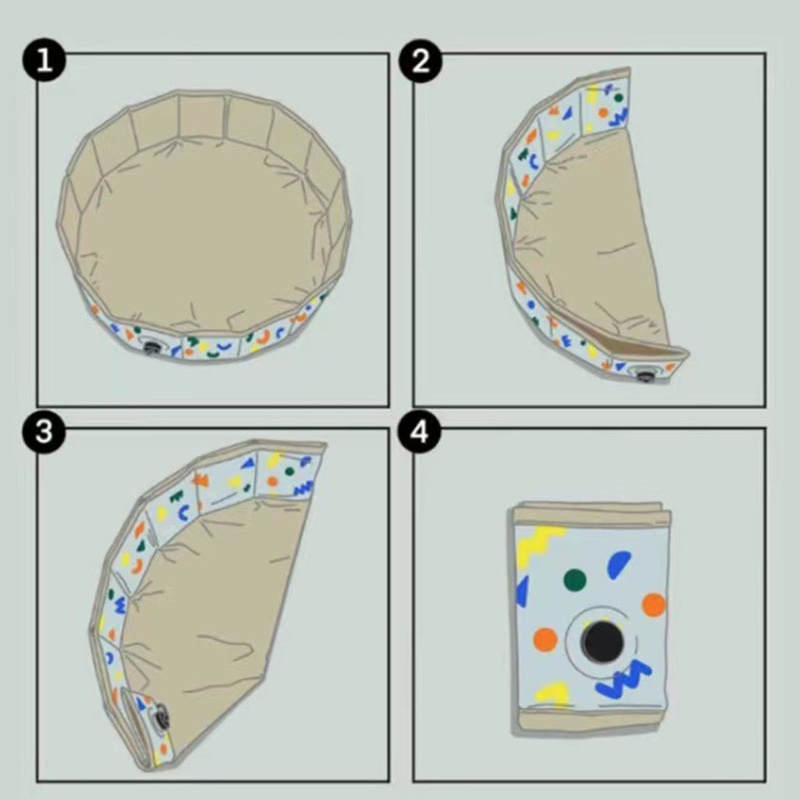 1
2
3
4