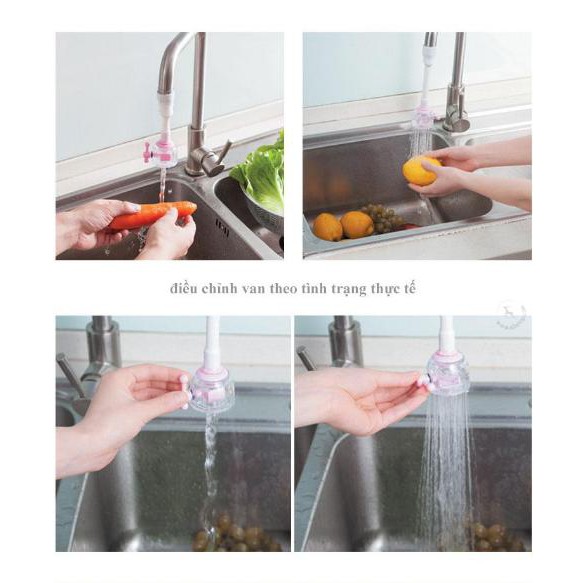 điều chỉnh van theo tình trạng thực tế