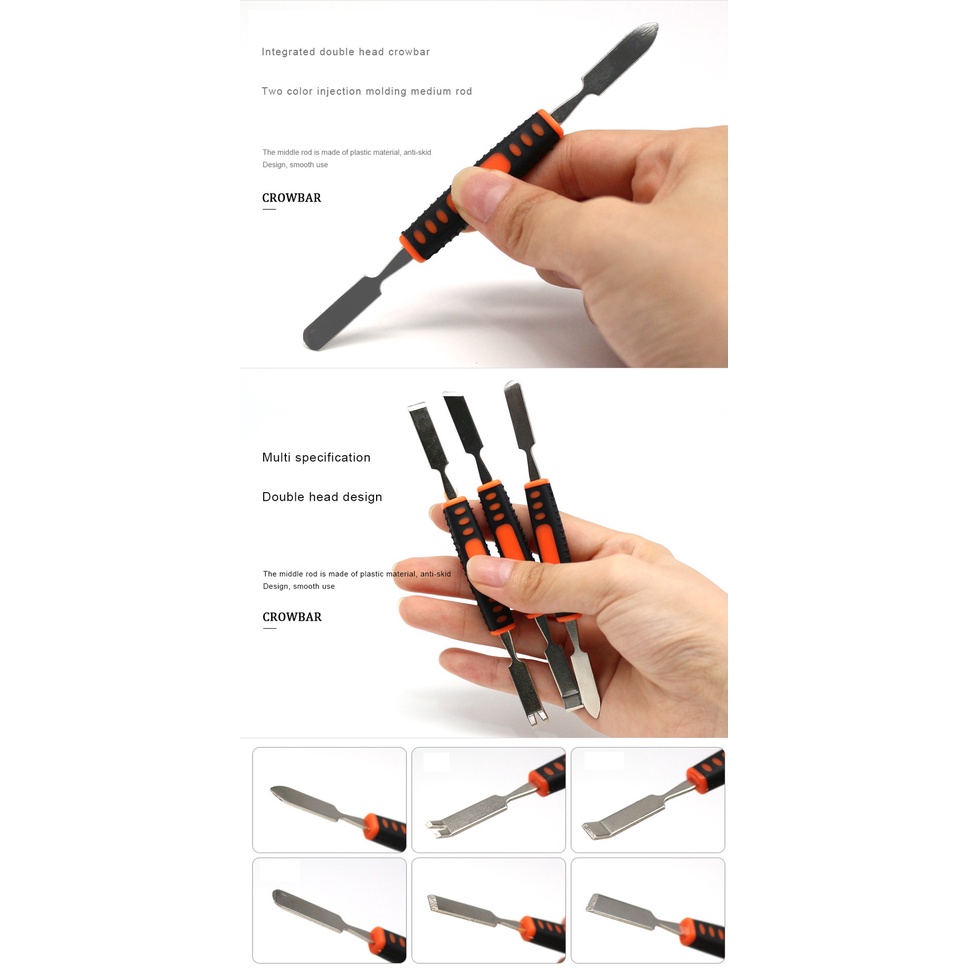 Integrated double head crowbar

Two color injection molding medium rod

The middle rod is made of plastic material, anti-skid Design, smooth use

CROWBAR

Multi specification

Double head design

The middle rod is made of plastic material, anti-skid Design, smooth use

CROWBAR