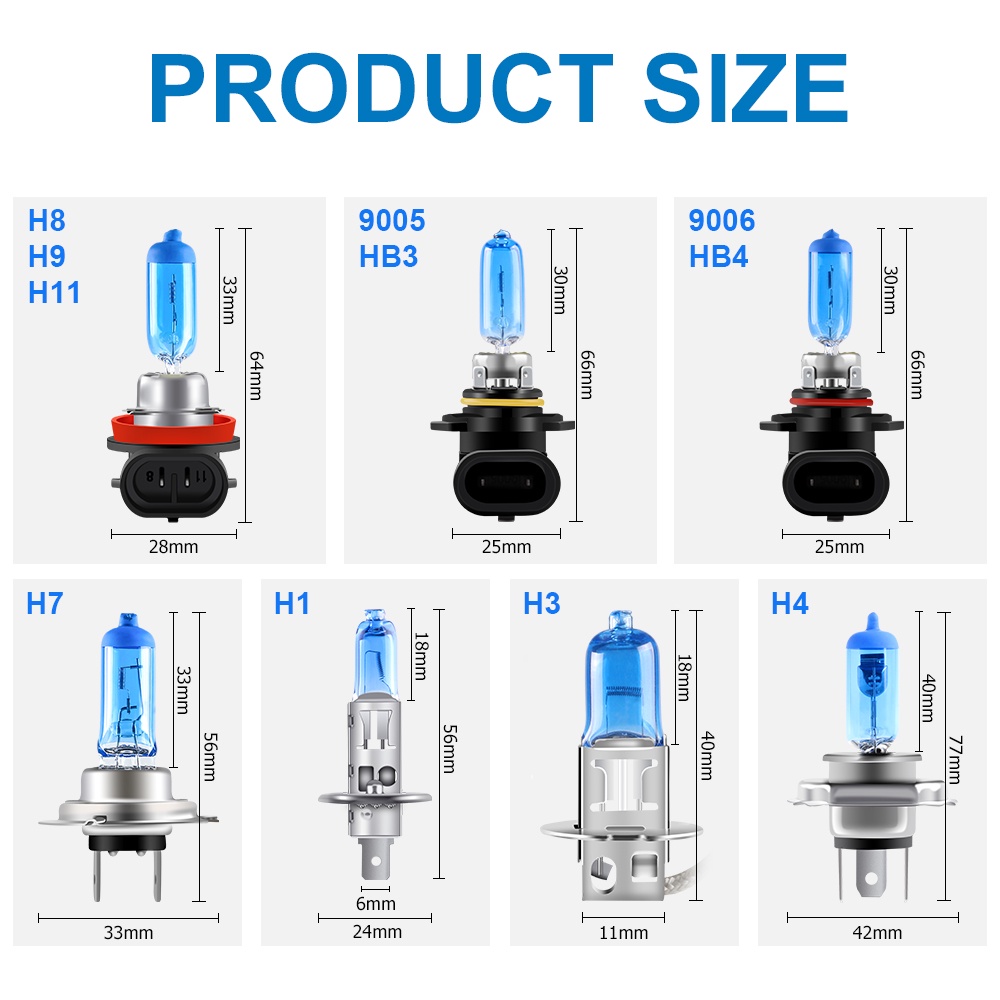 PRODUCT SIZE

H8
H9
H11
33mm
64mm
28mm

9005
HB3
30mm
66mm
25mm

9006
HB4
30mm
66mm
25mm

H7
33mm
56mm
33mm

H1
18mm
56mm
6mm
24mm

H3
18mm
40mm
11mm

H4
40mm
77mm
42mm