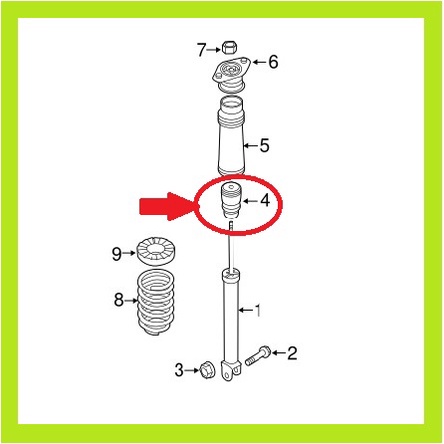 7
6
5
4
9
8
1
2
3