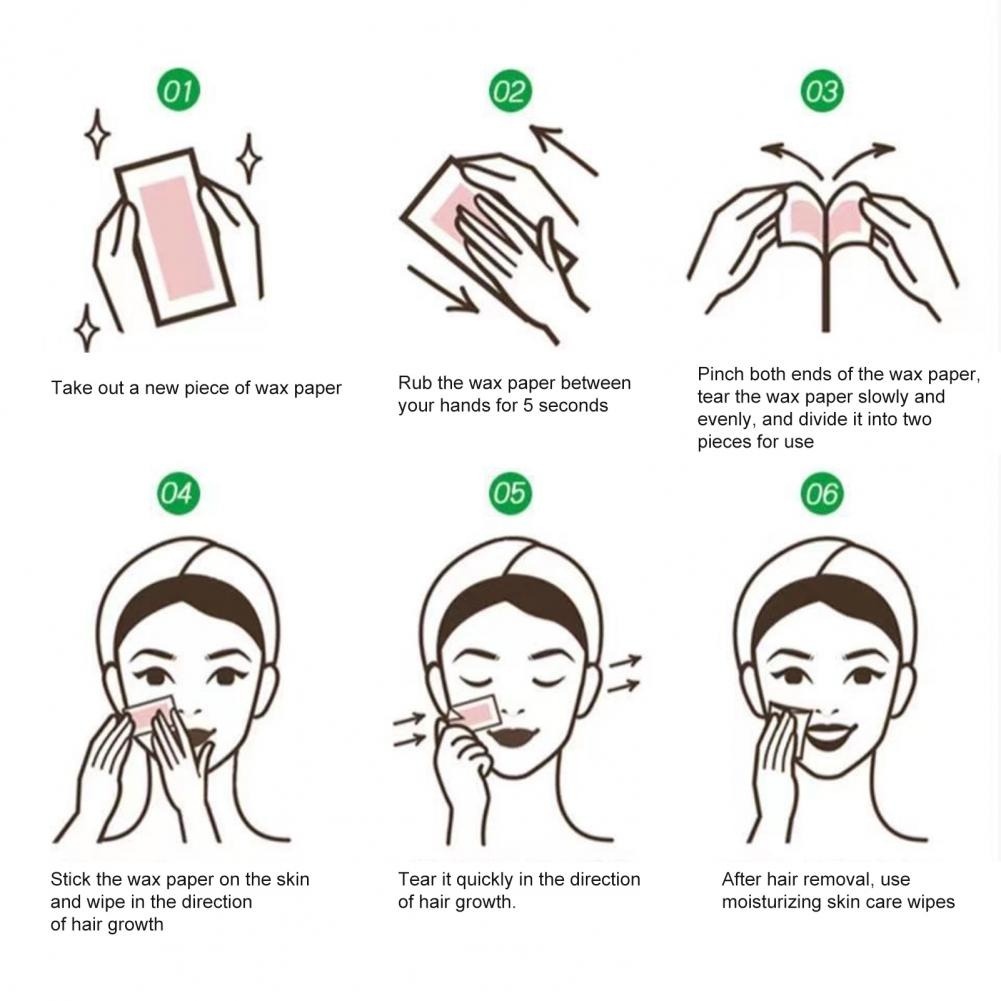 01

Take out a new piece of wax paper

02

Rub the wax paper between your hands for 5 seconds

03

Pinch both ends of the wax paper, tear the wax paper slowly and evenly, and divide it into two pieces for use

04

Stick the wax paper on the skin and wipe in the direction of hair growth

05

Tear it quickly in the direction of hair growth.

06

After hair removal, use moisturizing skin care wipes