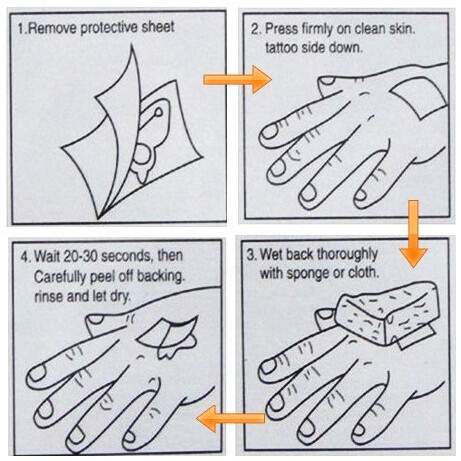 1.Remove protective sheet

2. Press firmly on clean skin. tattoo side down.

3. Wet back thoroughly with sponge or cloth.

4. Wait 20-30 seconds, then Carefully peel off backing. rinse and let dry.