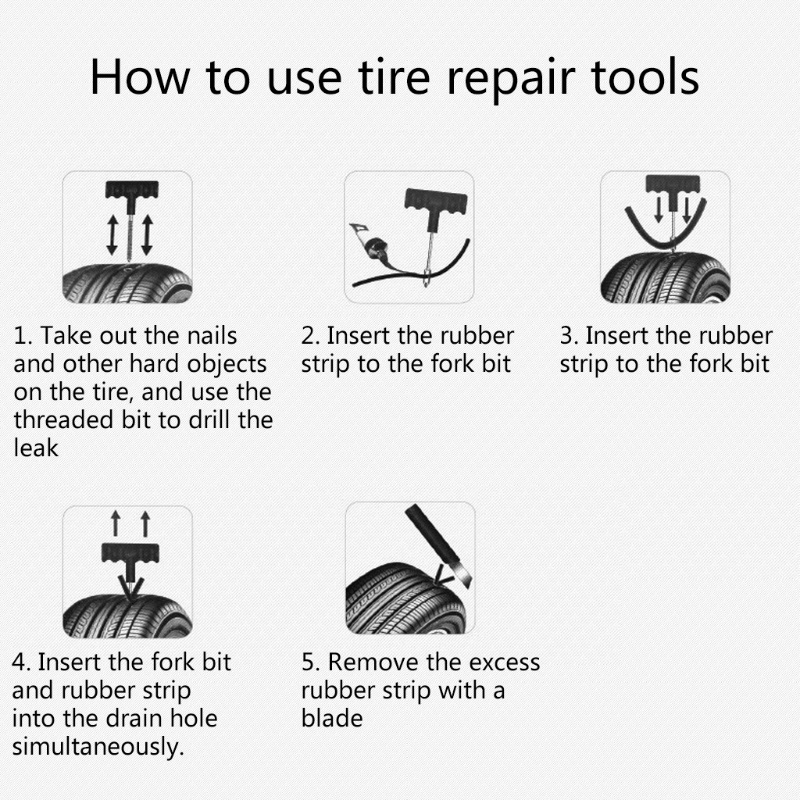 How to use tire repair tools

1. Take out the nails and other hard objects on the tire, and use the threaded bit to drill the leak

2. Insert the rubber strip to the fork bit

3. Insert the rubber strip to the fork bit

4. Insert the fork bit and rubber strip into the drain hole simultaneously.

5. Remove the excess rubber strip with a blade