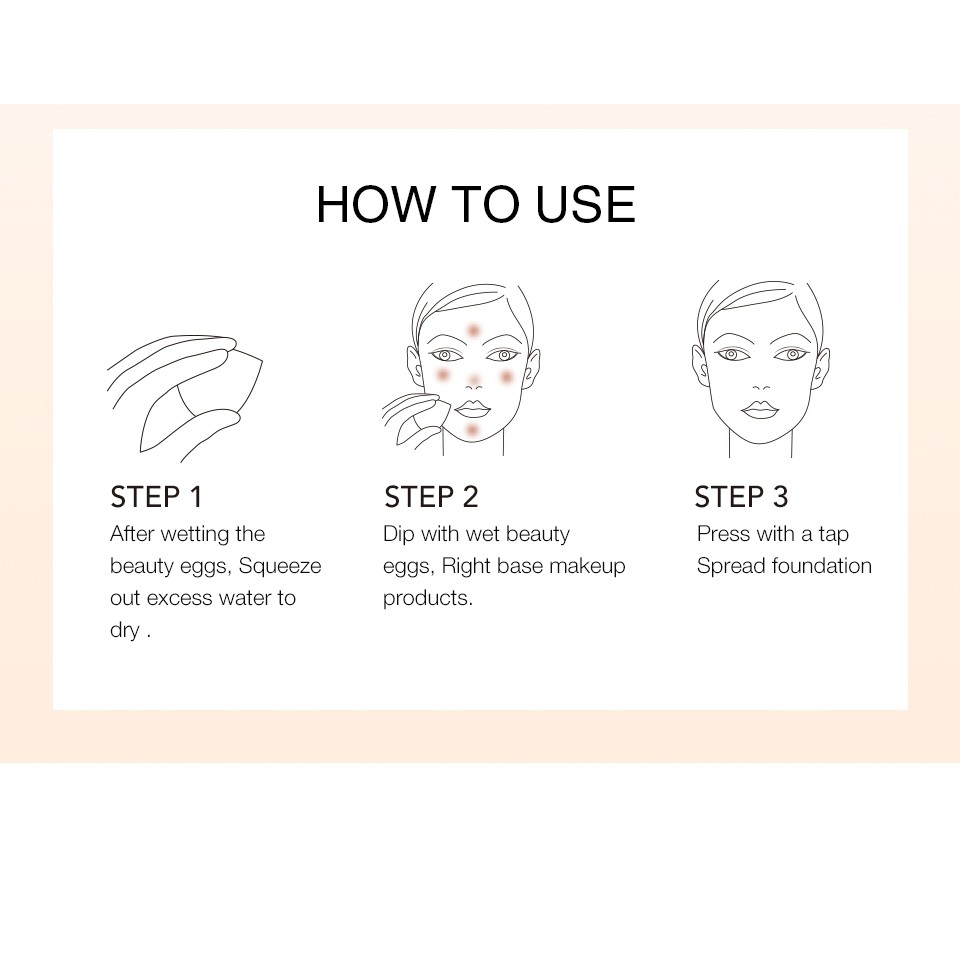 HOW TO USE

STEP 1
After wetting the beauty eggs, Squeeze out excess water to dry .

STEP 2
Dip with wet beauty eggs, Right base makeup products.

STEP 3
Press with a tap
Spread foundation