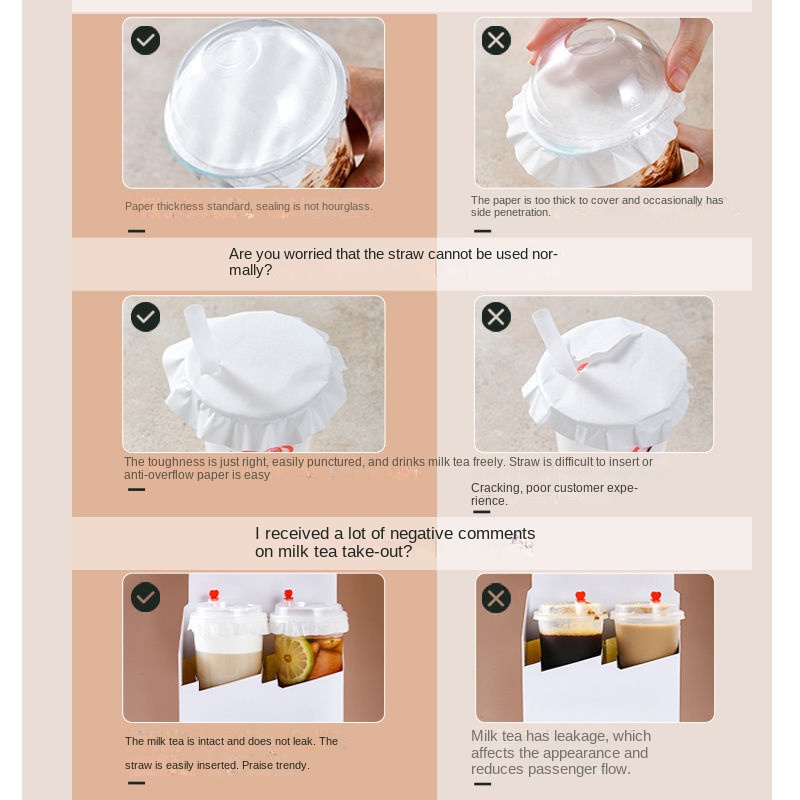 Paper thickness standard, sealing is not hourglass.

The paper is too thick to cover and occasionally has side penetration.

Are you worried that the straw cannot be used normally?

The toughness is just right, easily punctured, and drinks milk tea freely. Straw is difficult to insert or anti-overflow paper is easy

Cracking, poor customer experience.

I received a lot of negative comments on milk tea take-out?

The milk tea is intact and does not leak. The straw is easily inserted. Praise trendy.

Milk tea has leakage, which affects the appearance and reduces passenger flow.