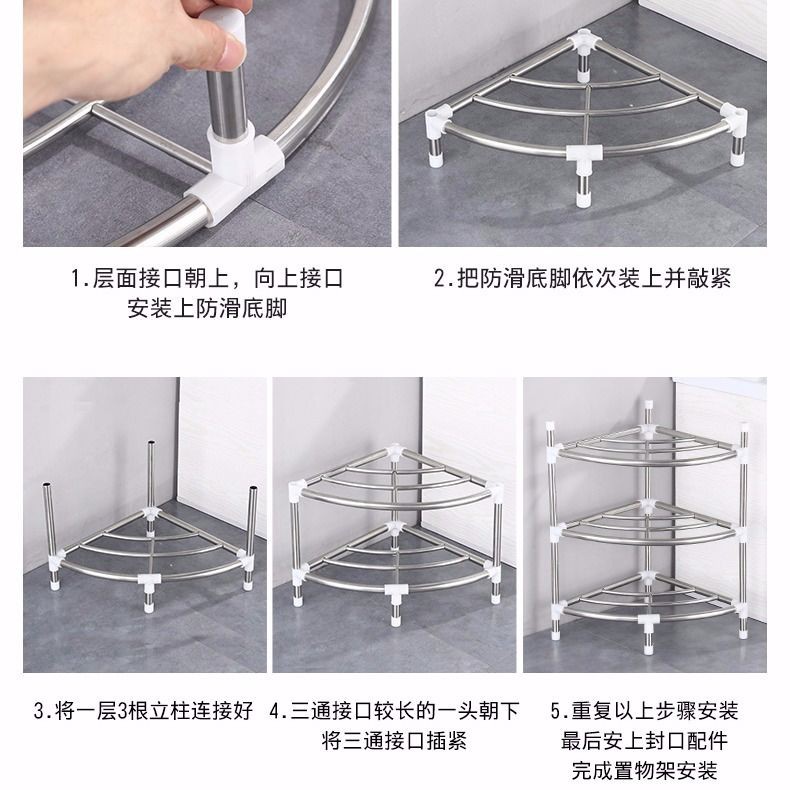 1.层面接口朝上，向上接口安装上防滑底脚

2.把防滑底脚依次装上并敲紧

3.将一层3根立柱连接好

4.三通接口较长的一头朝下将三通接口插紧

5.重复以上步骤安装最后安上封口配件完成置物架安装