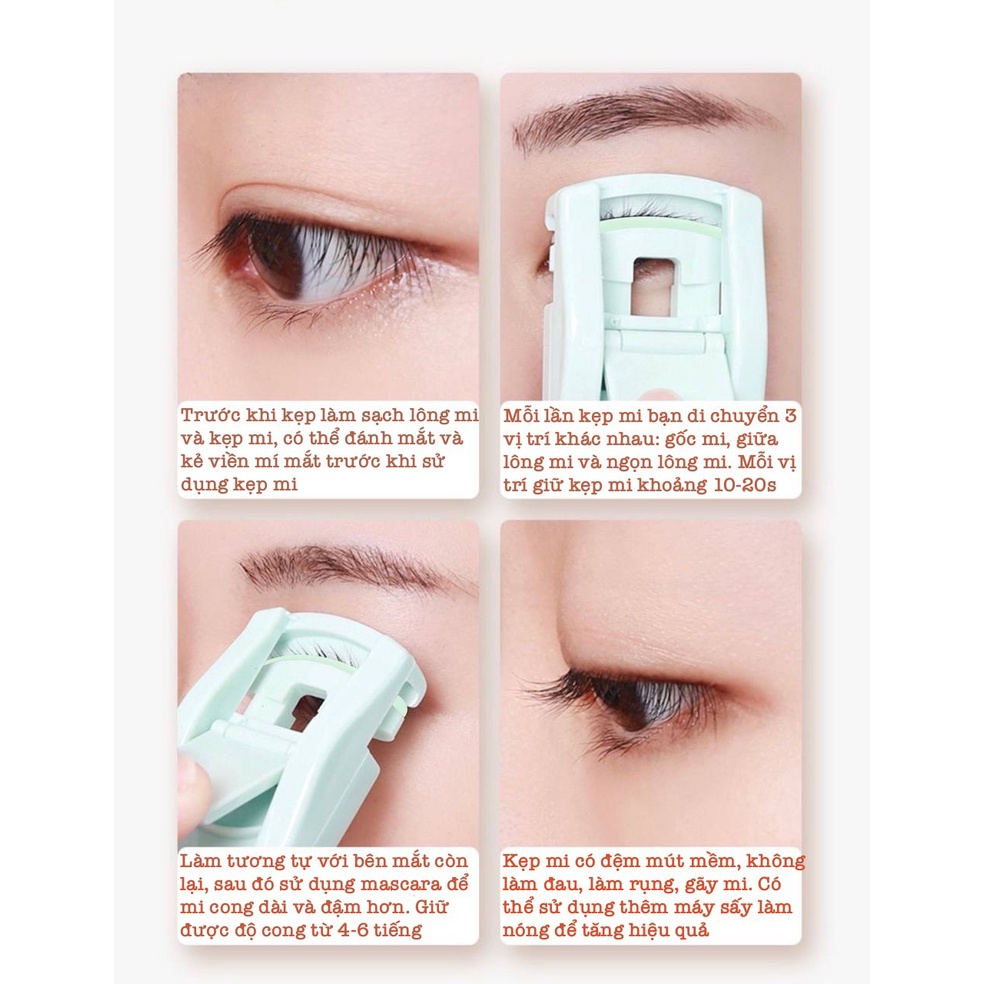 Trước khi kẹp làm sạch lông mi và kẹp mi, có thể đánh mắt và kẻ viền mí mắt trước khi sử dụng kẹp mi

Mỗi lần kẹp mi bạn di chuyển 3 vị trí khác nhau: gốc mi, giữa lông mi và ngọn lông mi. Mỗi vị trí giữ kẹp mi khoảng 10-20s

Làm tương tự với bên mắt còn lại, sau đó sử dụng mascara để mi cong dài và đậm hơn. Giữ được độ cong từ 4-6 tiếng

Kẹp mi có đệm mút mềm, không làm đau, làm rụng, gãy mi. Có thể sử dụng thêm máy sấy làm nóng để tăng hiệu quả