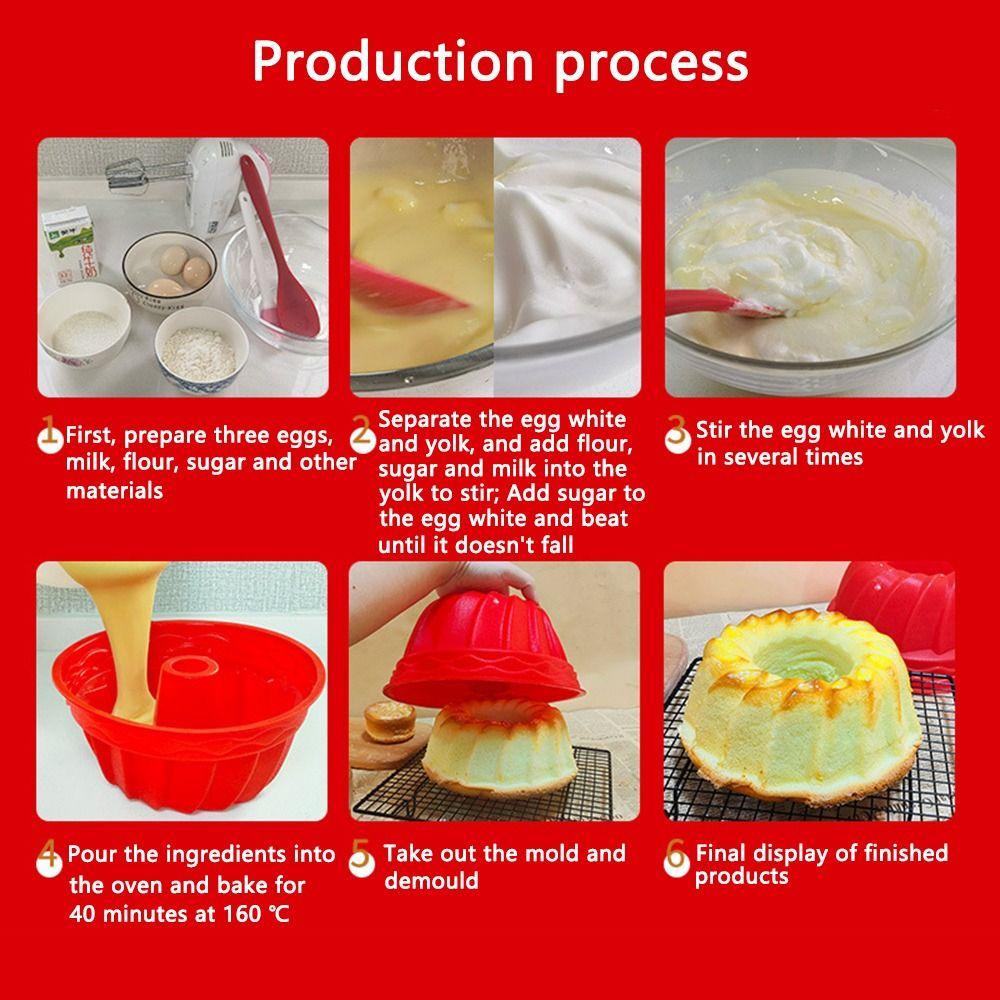 Production process

1 First, prepare three eggs, milk, flour, sugar and other materials

2 Separate the egg white and yolk, and add flour, sugar and milk into the yolk to stir; Add sugar to the egg white and beat until it doesn't fall

3 Stir the egg white and yolk in several times

4 Pour the ingredients into the oven and bake for 40 minutes at 160 ℃

5 Take out the mold and demould

6 Final display of finished products