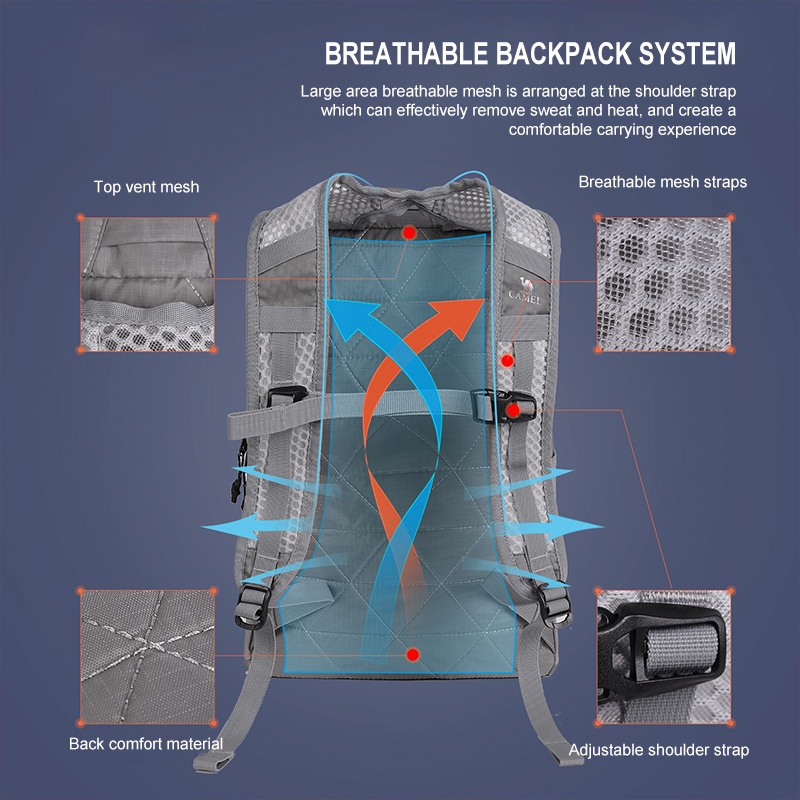 BREATHABLE BACKPACK SYSTEM

Large area breathable mesh is arranged at the shoulder strap which can effectively remove sweat and heat, and create a comfortable carrying experience

Top vent mesh

Breathable mesh straps

CAMEL

Back comfort material

Adjustable shoulder strap