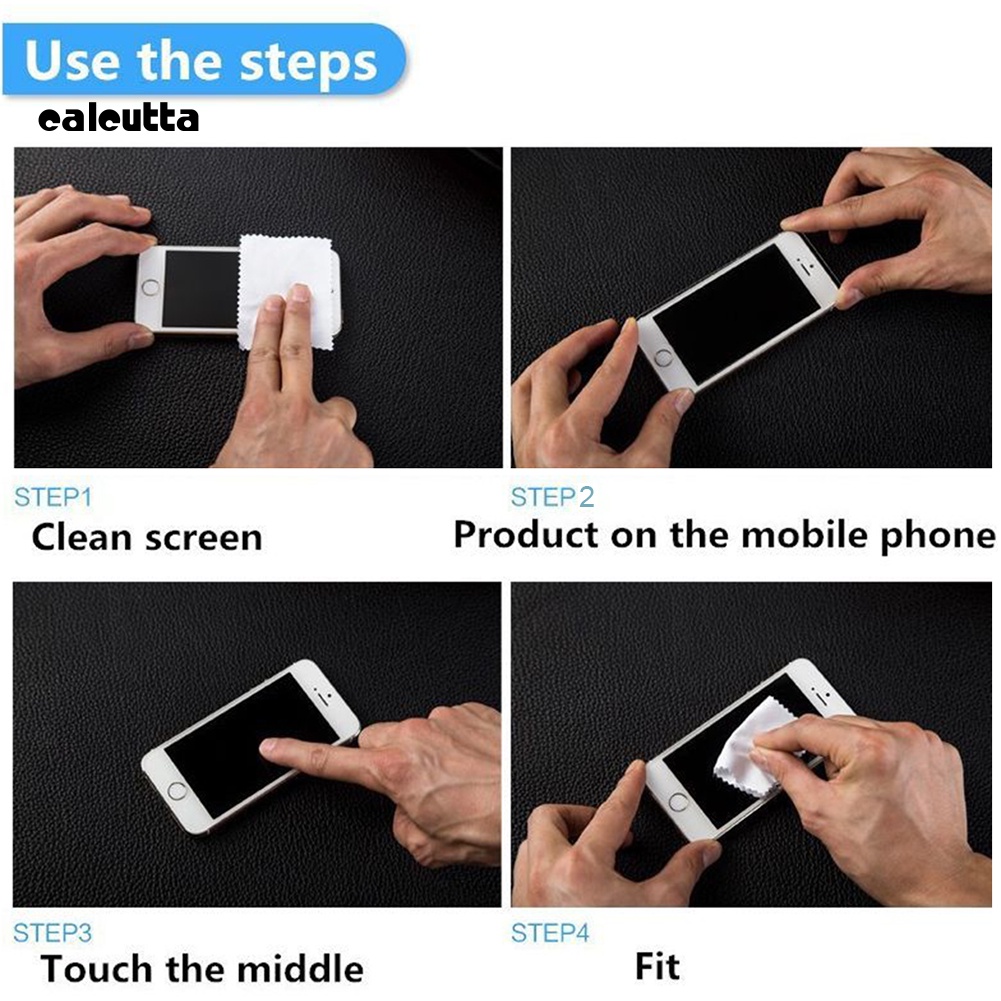 Use the steps

calcutta

STEP1
Clean screen

STEP2
Product on the mobile phone

STEP3
Touch the middle

STEP4
Fit