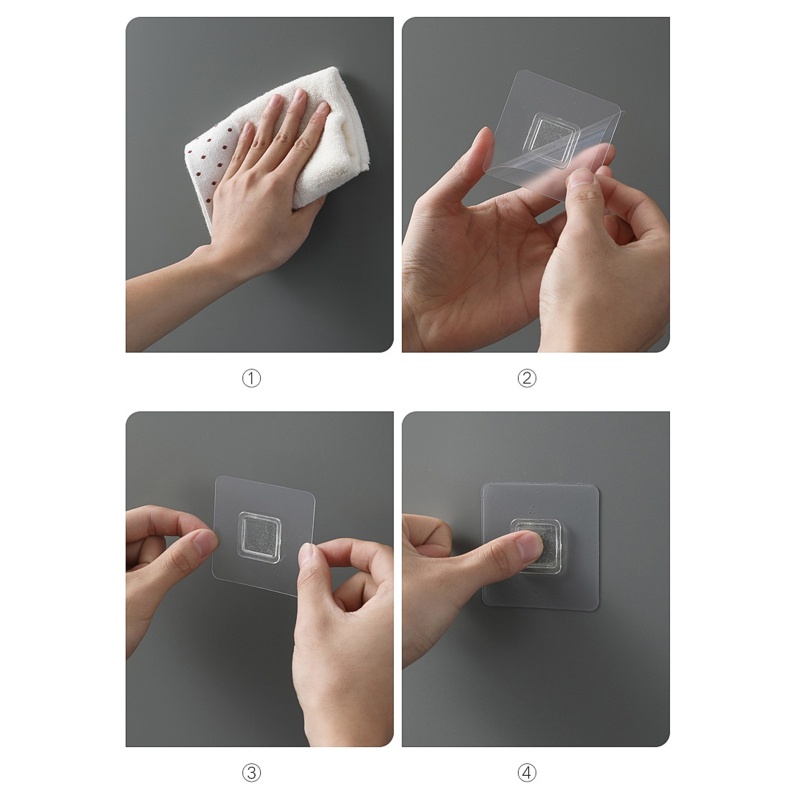 ①

②

③

④