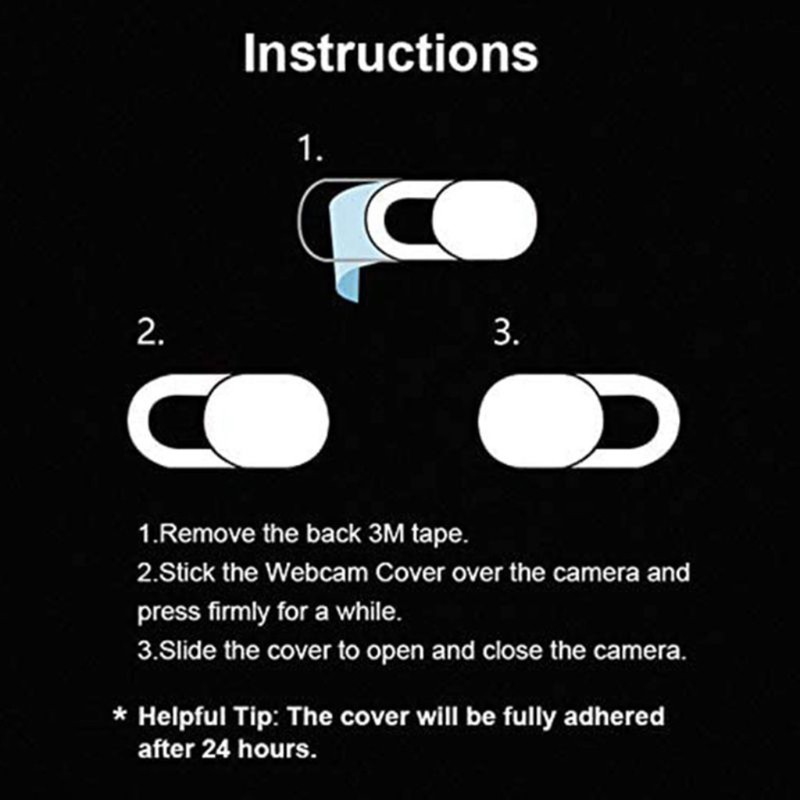 Instructions

1.

2.

3.

1.Remove the back 3M tape.
2.Stick the Webcam Cover over the camera and press firmly for a while.
3.Slide the cover to open and close the camera.

* Helpful Tip: The cover will be fully adhered after 24 hours.