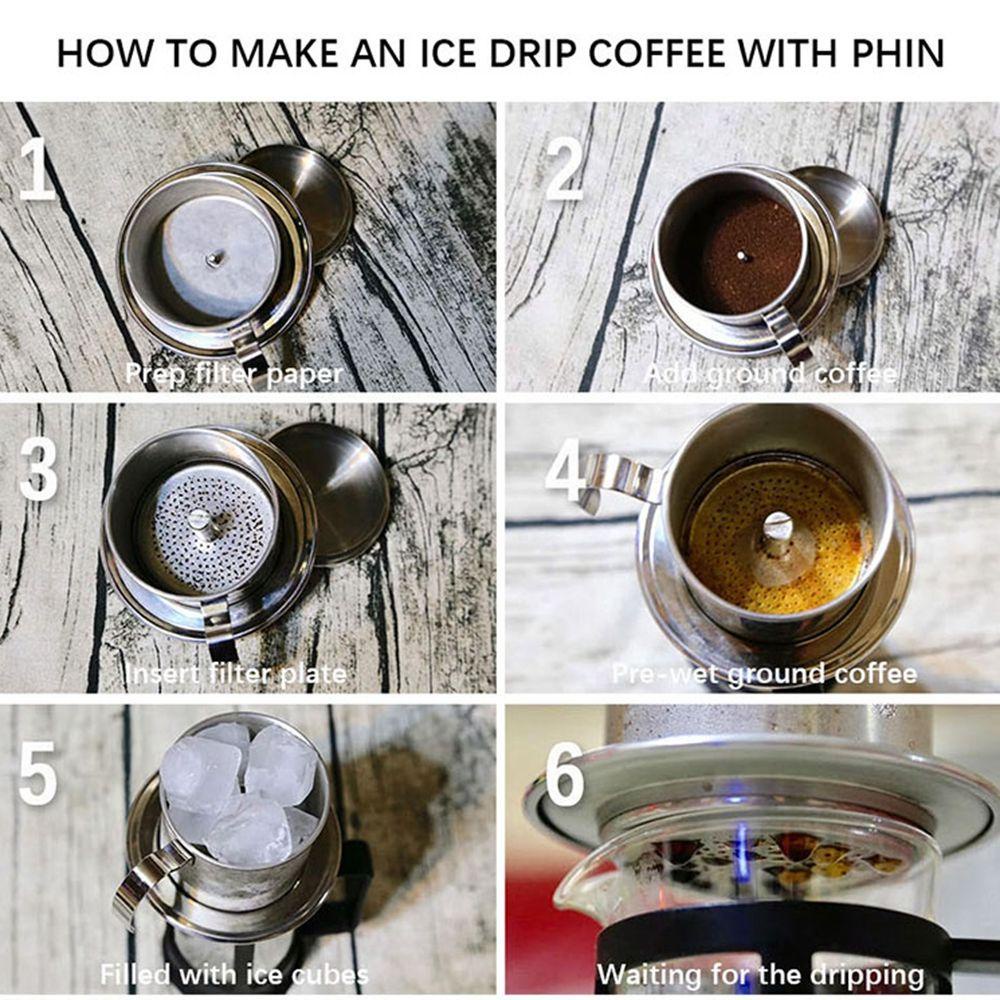 HOW TO MAKE AN ICE DRIP COFFEE WITH PHIN

1
Prep filter paper

2
Add ground coffee

3
Insert filter plate

4
Pre-wet ground coffee

5
Filled with ice cubes

6
Waiting for the dripping