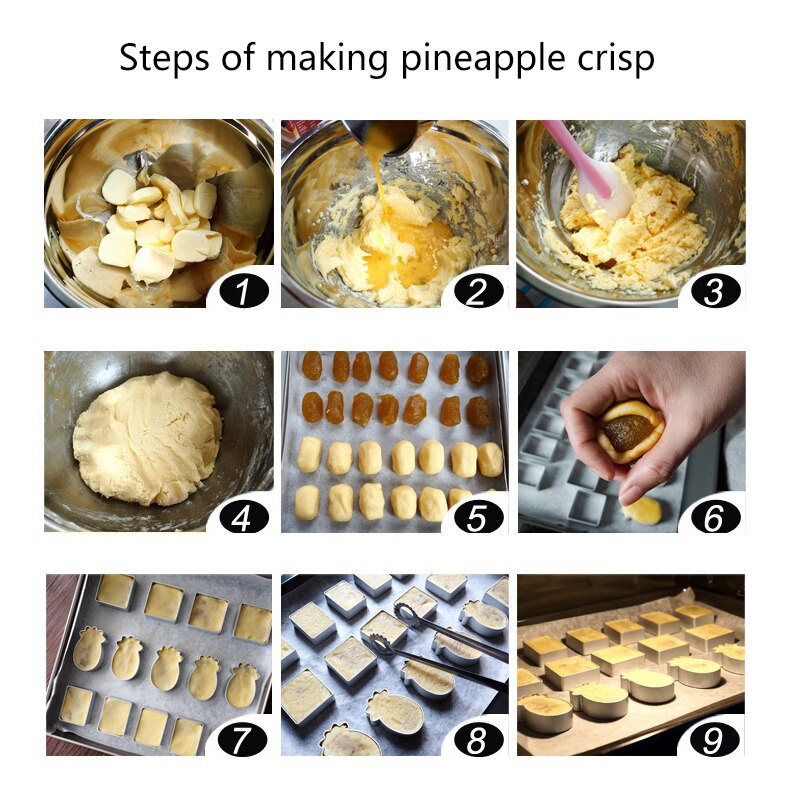 Steps of making pineapple crisp

1

2

3

4

5

6

7

8

9