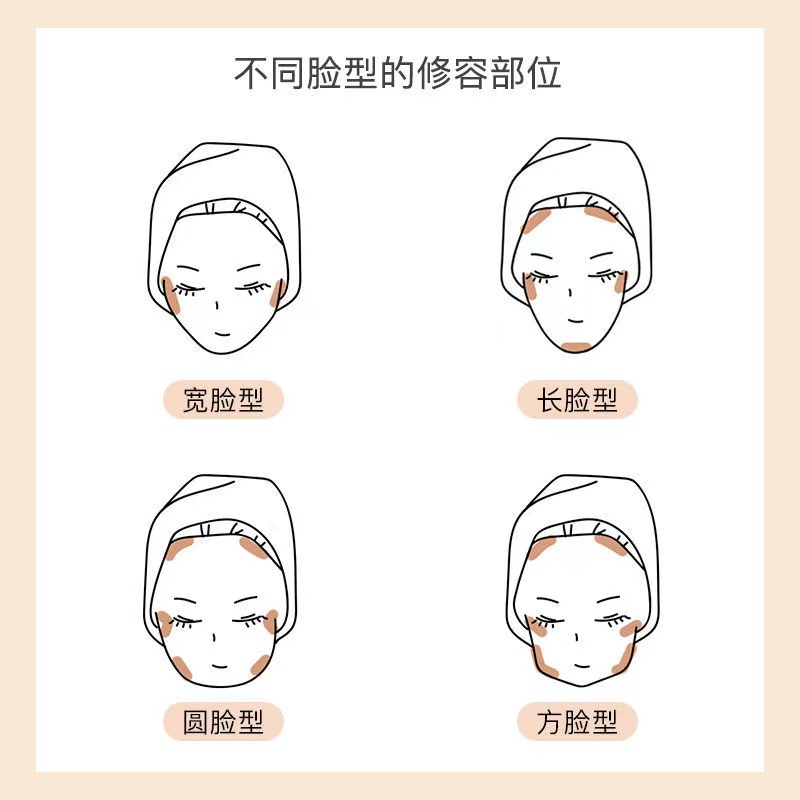 不同脸型的修容部位

宽脸型

长脸型

圆脸型

方脸型