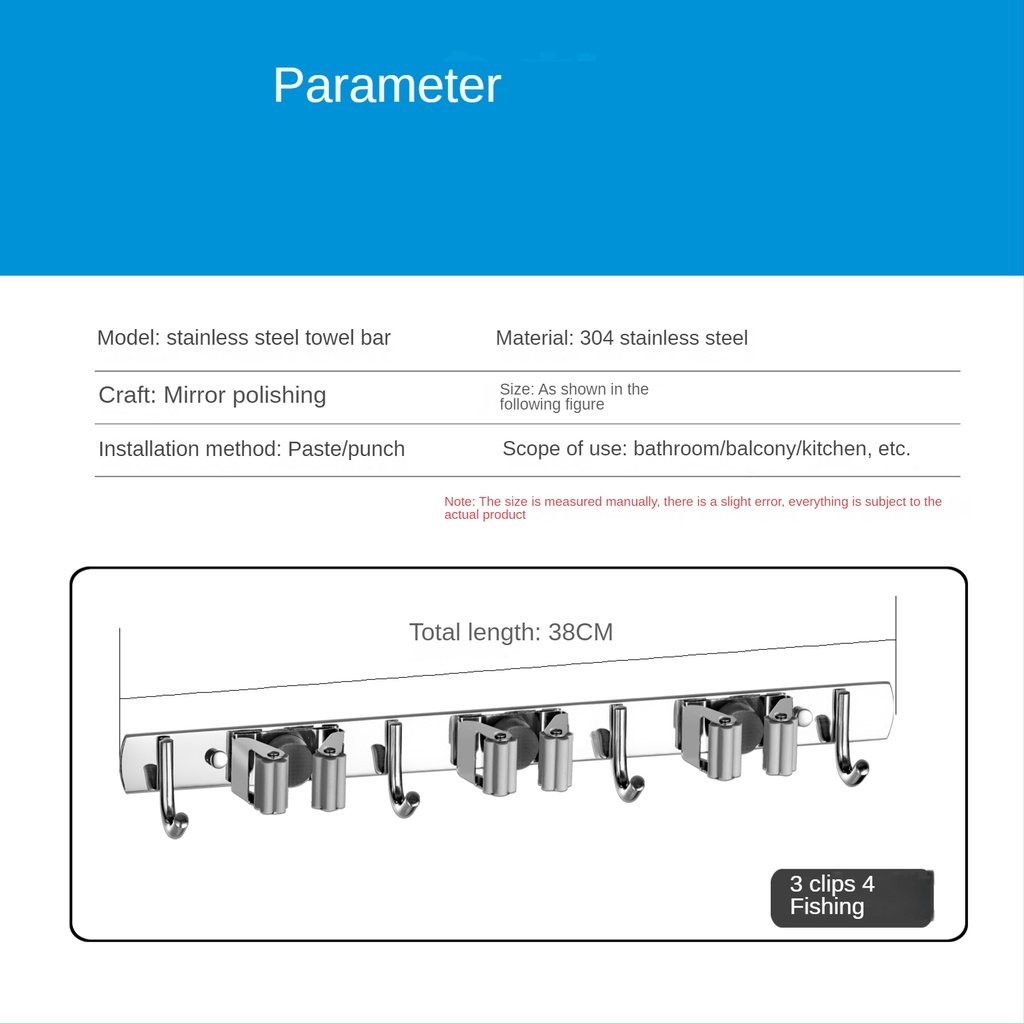 Parameter

| Model: stainless steel towel bar | Material: 304 stainless steel |
|---|---|
| Craft: Mirror polishing | Size: As shown in the following figure |
| Installation method: Paste/punch | Scope of use: bathroom/balcony/kitchen, etc. |

Note: The size is measured manually, there is a slight error, everything is subject to the actual product

Total length: 38CM

3 clips 4 Fishing