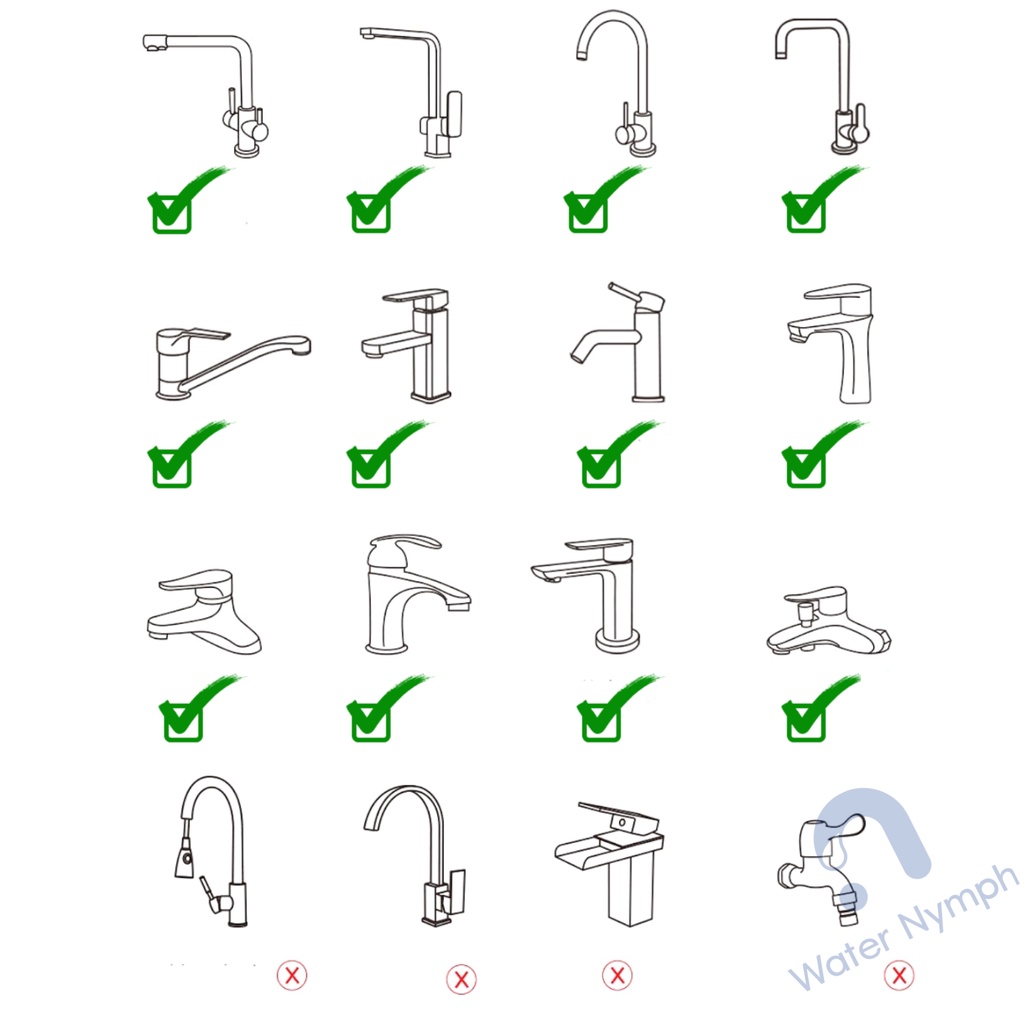 Water Nymph