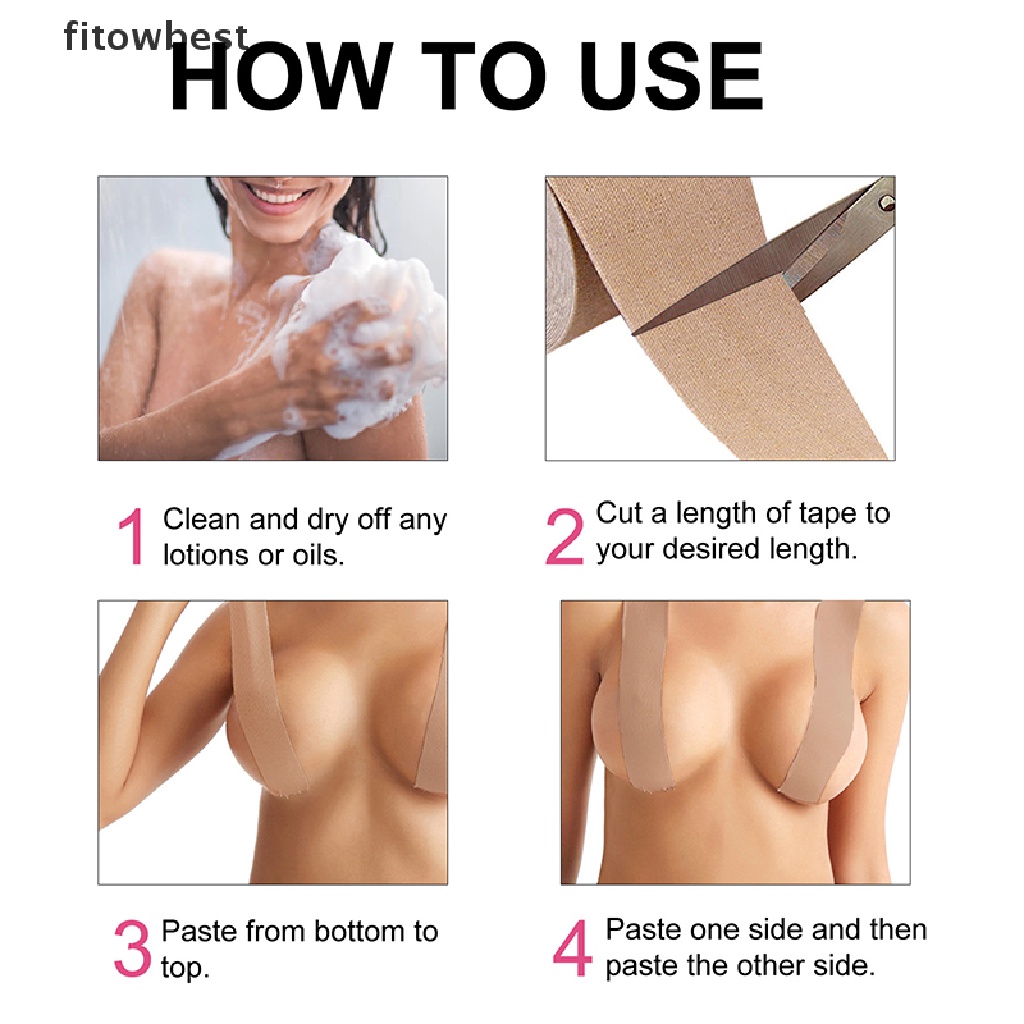 fitowbest

HOW TO USE

1 Clean and dry off any lotions or oils.

2 Cut a length of tape to your desired length.

3 Paste from bottom to top.

4 Paste one side and then paste the other side.