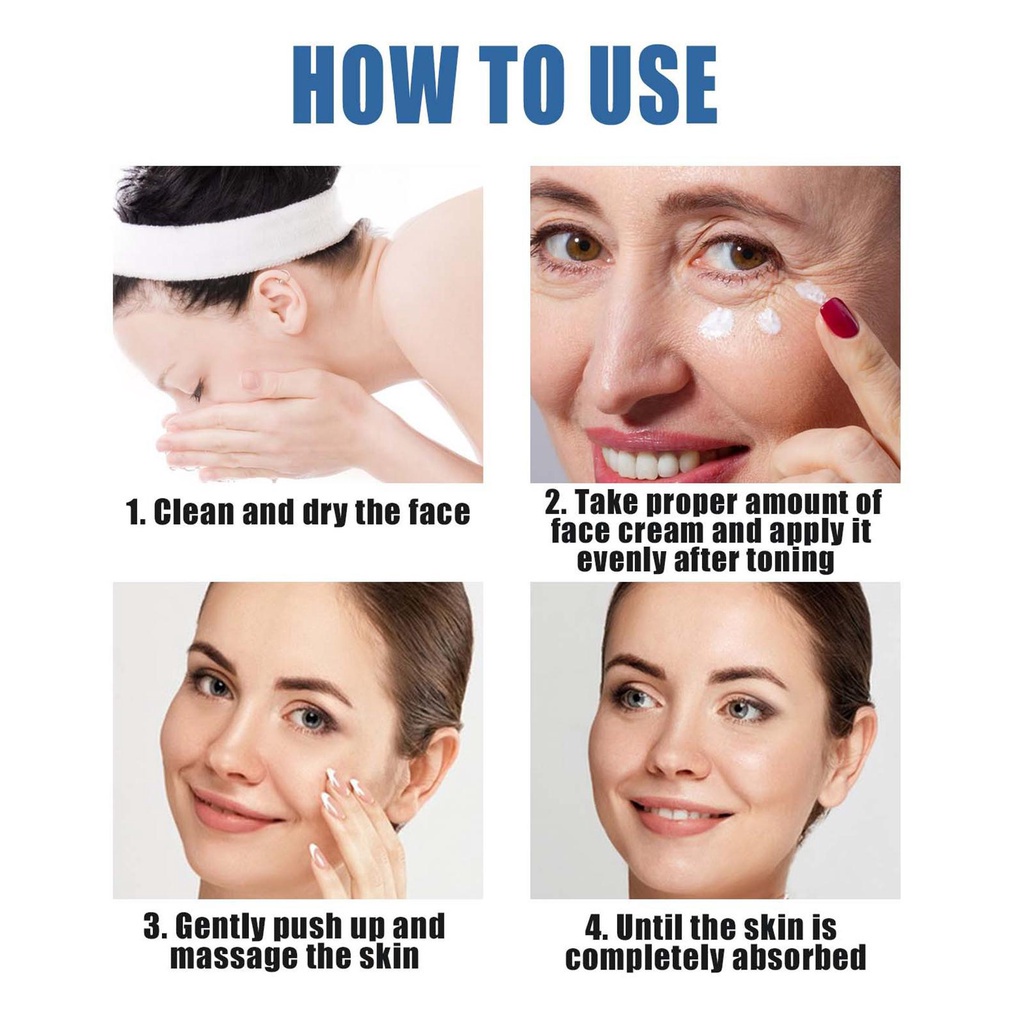 HOW TO USE

1. Clean and dry the face

2. Take proper amount of face cream and apply it evenly after toning

3. Gently push up and massage the skin

4. Until the skin is completely absorbed