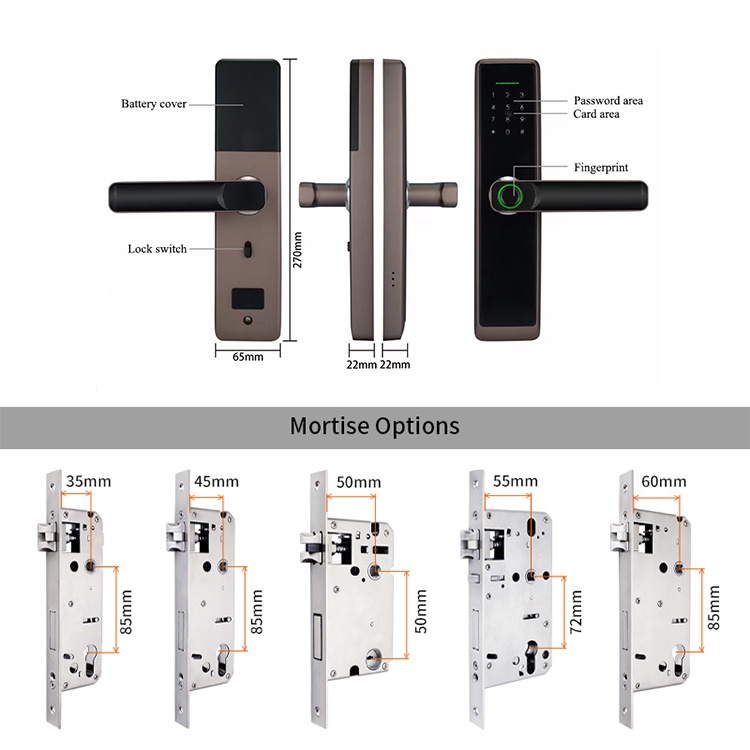 Battery cover

Lock switch

270mm

65mm

22mm 22mm

1 2 3
4 5 6
7 8 9
* 0 #

Password area
Card area

Fingerprint

Mortise Options

35mm
85mm

45mm
85mm

50mm
50mm

55mm
72mm

60mm
85mm