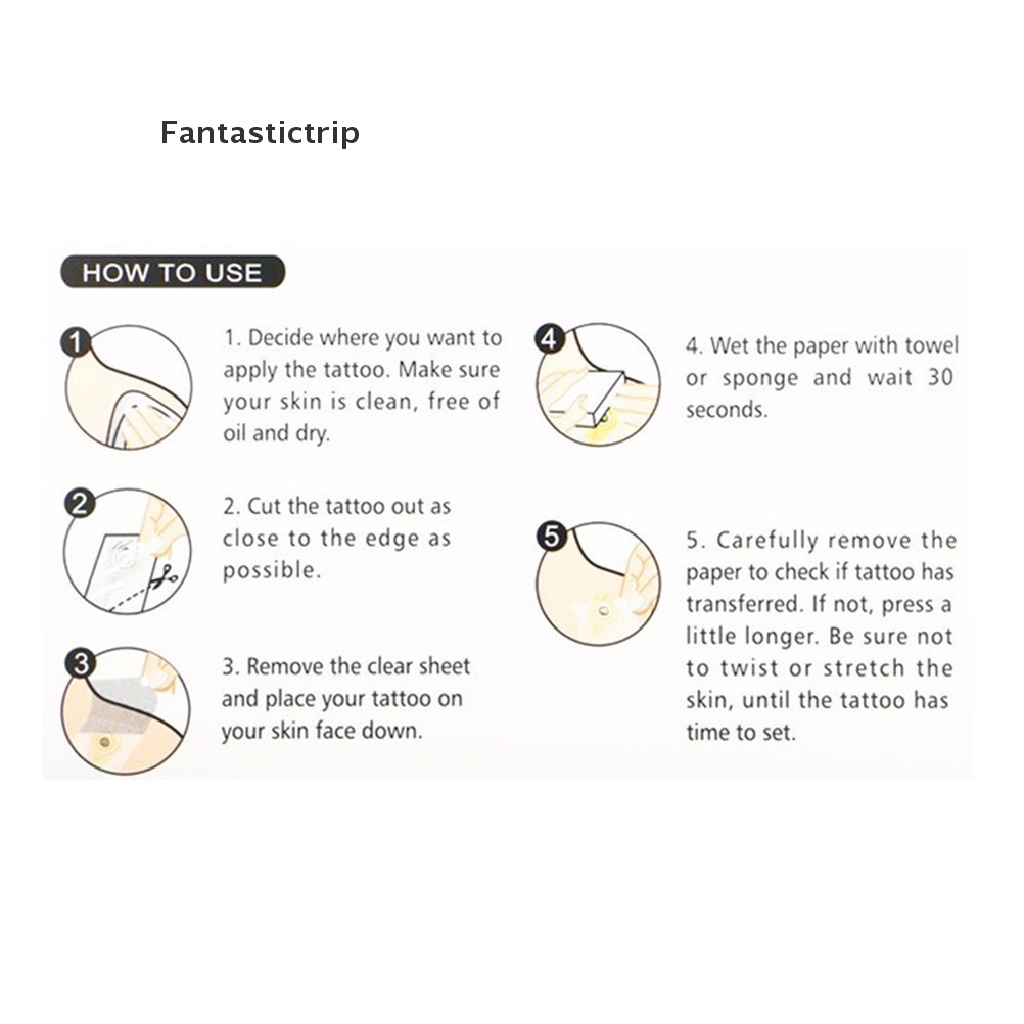 Fantastictrip

HOW TO USE

1

1. Decide where you want to apply the tattoo. Make sure your skin is clean, free of oil and dry.

2

2. Cut the tattoo out as close to the edge as possible.

3

3. Remove the clear sheet and place your tattoo on your skin face down.

4

4. Wet the paper with towel or sponge and wait 30 seconds.

5

5. Carefully remove the paper to check if tattoo has transferred. If not, press a little longer. Be sure not to twist or stretch the skin, until the tattoo has time to set.