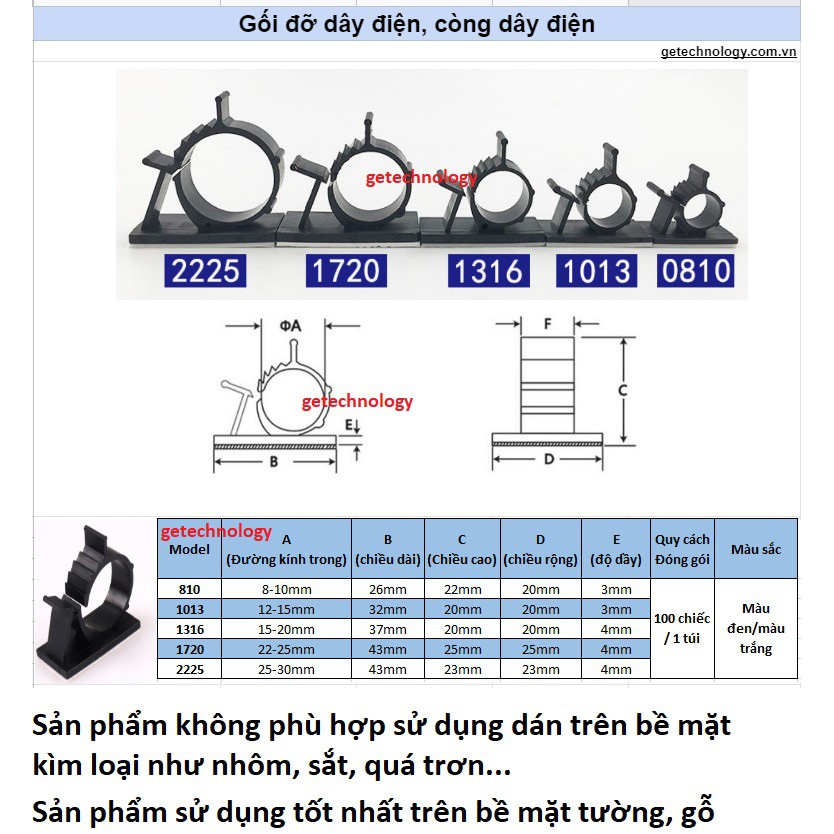 Gối đỡ dây điện, còng dây điện

getechnology.com.vn

getechnology

2225 1720 1316 1013 0810

ΦA

getechnology

E

B

F

C

D

getechnology

| Model | A (Đường kính trong) | B (chiều dài) | C (Chiều cao) | D (chiều rộng) | E (độ dầy) | Quy cách Đóng gói | Màu sắc |
|---|---|---|---|---|---|---|---|
| 810 | 8-10mm | 26mm | 22mm | 20mm | 3mm | 100 chiếc / 1 túi | Màu đen/màu trắng |
| 1013 | 12-15mm | 32mm | 20mm | 20mm | 3mm | | |
| 1316 | 15-20mm | 37mm | 20mm | 20mm | 4mm | | |
| 1720 | 22-25mm | 43mm | 25mm | 25mm | 4mm | | |
| 2225 | 25-30mm | 43mm | 23mm | 23mm | 4mm | | |

Sản phẩm không phù hợp sử dụng dán trên bề mặt kìm loại như nhôm, sắt, quá trơn...

Sản phẩm sử dụng tốt nhất trên bề mặt tường, gỗ