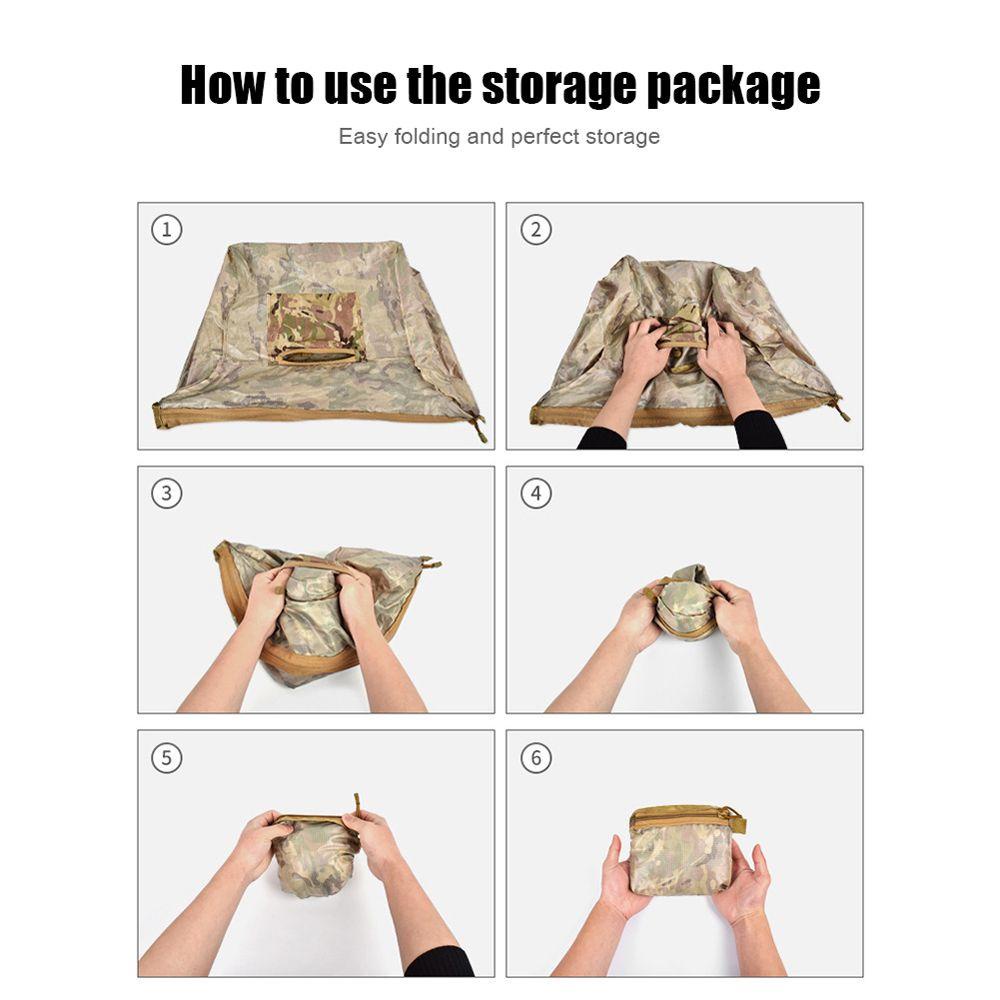 How to use the storage package

Easy folding and perfect storage

①

②

③

④

⑤

⑥