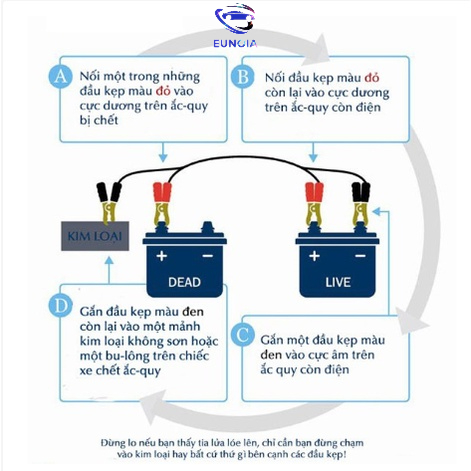 EUNOIA

A Nối một trong những đầu kẹp màu đỏ vào cực dương trên ắc-quy bị chết

B Nối đầu kẹp màu đỏ còn lại vào cực dương trên ắc-quy còn điện

KIM LOẠI

+ −
DEAD

+ −
LIVE

D Gắn đầu kẹp màu đen còn lại vào một mảnh kim loại không sơn hoặc một bu-lông trên chiếc xe chết ắc-quy

C Gắn một đầu kẹp màu đen vào cực âm trên ắc quy còn điện

Đừng lo nếu bạn thấy tia lửa lóe lên, chỉ cần bạn đừng chạm vào kim loại hay bất cứ thứ gì bên cạnh các đầu kẹp!