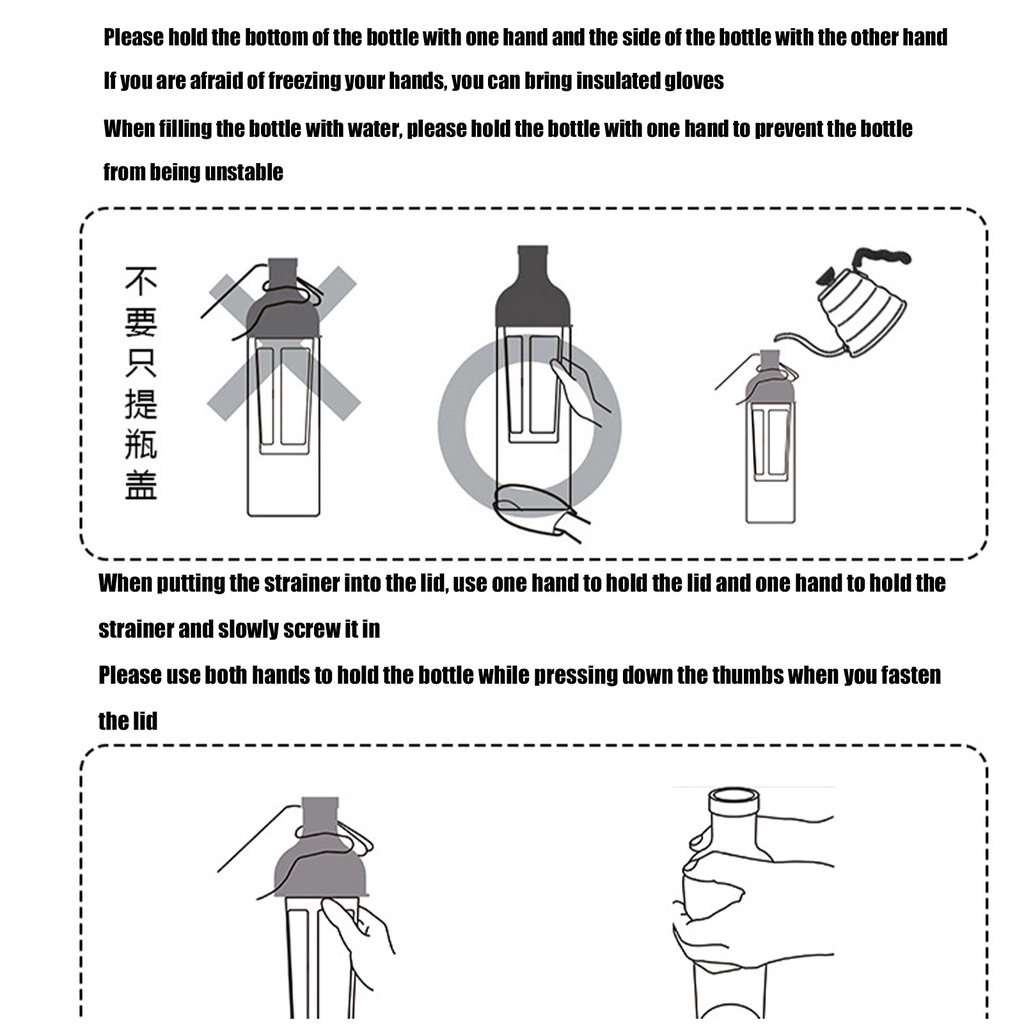 Please hold the bottom of the bottle with one hand and the side of the bottle with the other hand

If you are afraid of freezing your hands, you can bring insulated gloves

When filling the bottle with water, please hold the bottle with one hand to prevent the bottle from being unstable

不要只提瓶盖

When putting the strainer into the lid, use one hand to hold the lid and one hand to hold the strainer and slowly screw it in

Please use both hands to hold the bottle while pressing down the thumbs when you fasten the lid