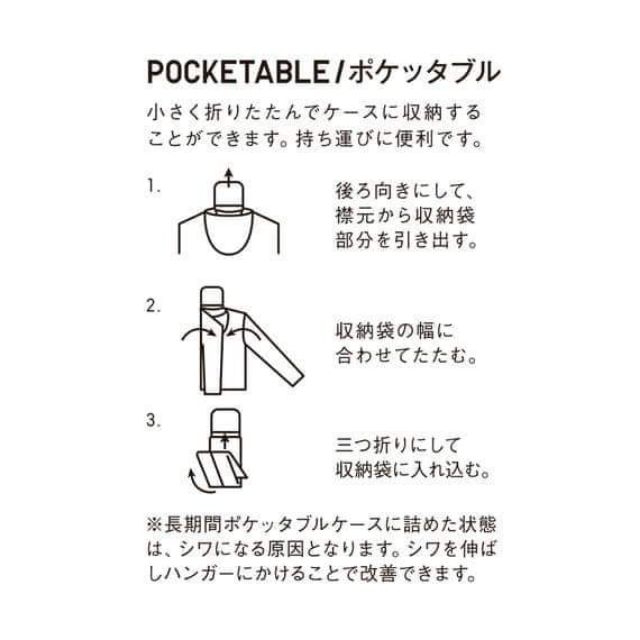 POCKETABLE/ポケッタブル

小さく折りたたんでケースに収納することができます。持ち運びに便利です。

1.

後ろ向きにして、襟元から収納袋部分を引き出す。

2.

収納袋の幅に合わせてたたむ。

3.

三つ折りにして収納袋に入れ込む。

※長期間ポケッタブルケースに詰めた状態は、シワになる原因となります。シワを伸ばしハンガーにかけることで改善できます。