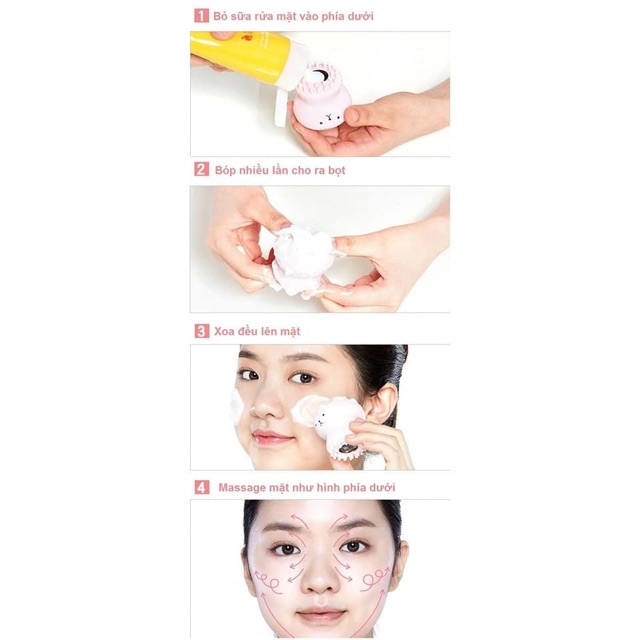 1 Bỏ sữa rửa mặt vào phía dưới

2 Bóp nhiều lần cho ra bọt

3 Xoa đều lên mặt

4 Massage mặt như hình phía dưới