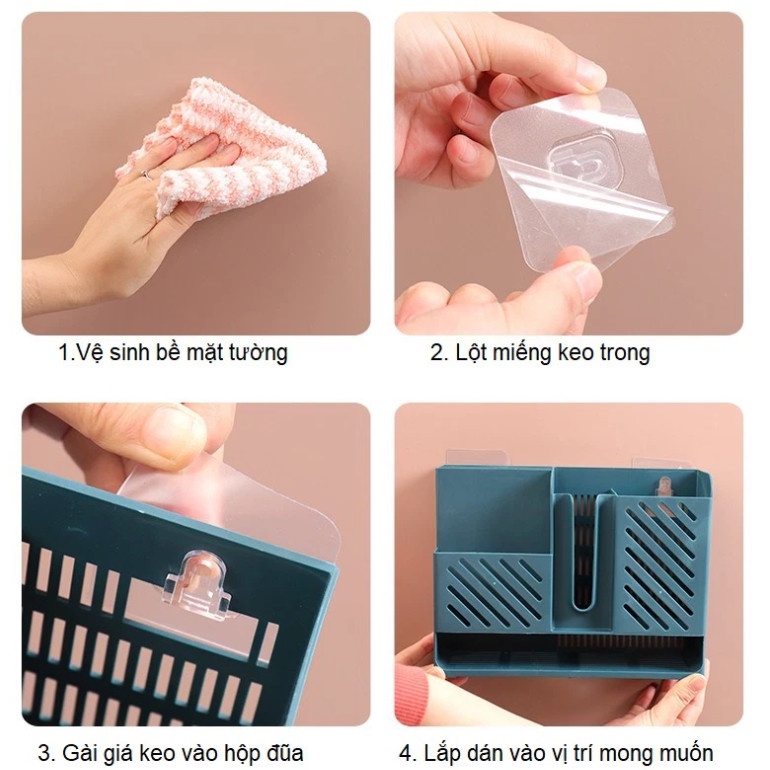 1.Vệ sinh bề mặt tường

2. Lột miếng keo trong

3. Gài giá keo vào hộp đũa

4. Lắp dán vào vị trí mong muốn