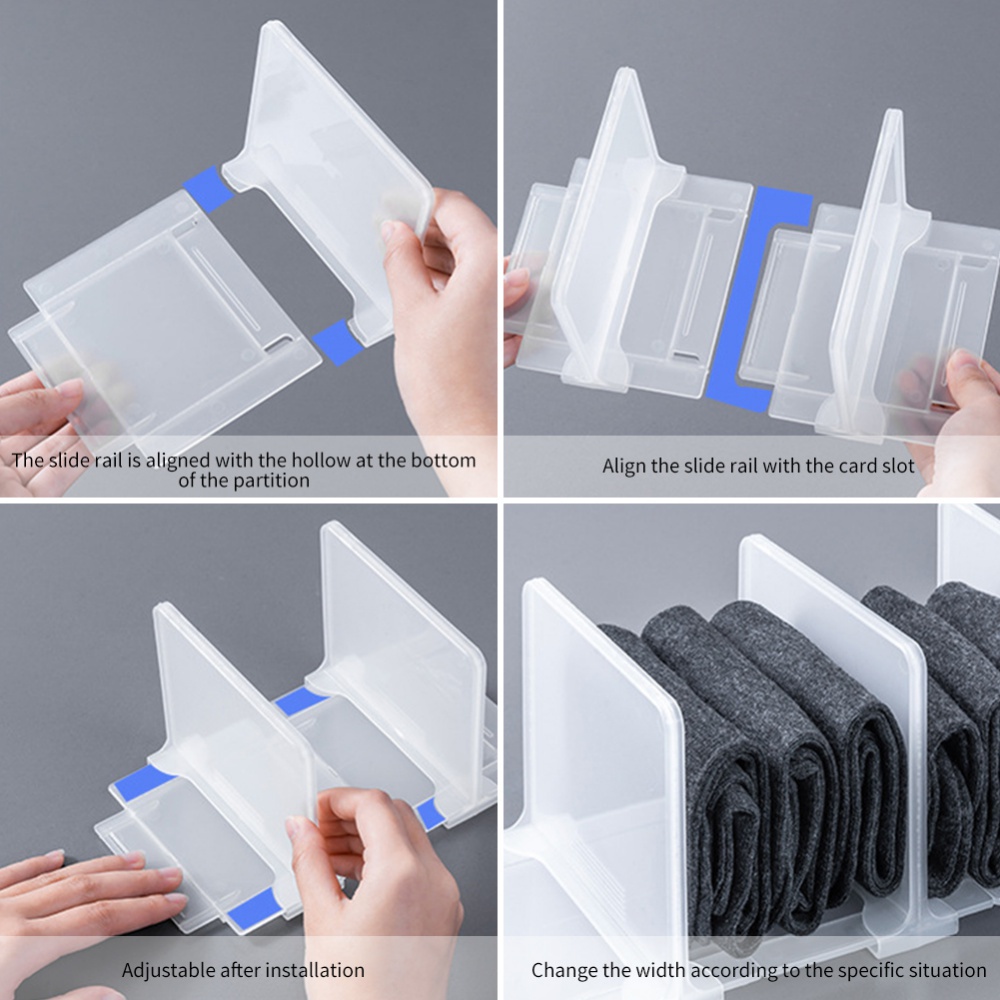 The slide rail is aligned with the hollow at the bottom of the partition

Align the slide rail with the card slot

Adjustable after installation

Change the width according to the specific situation