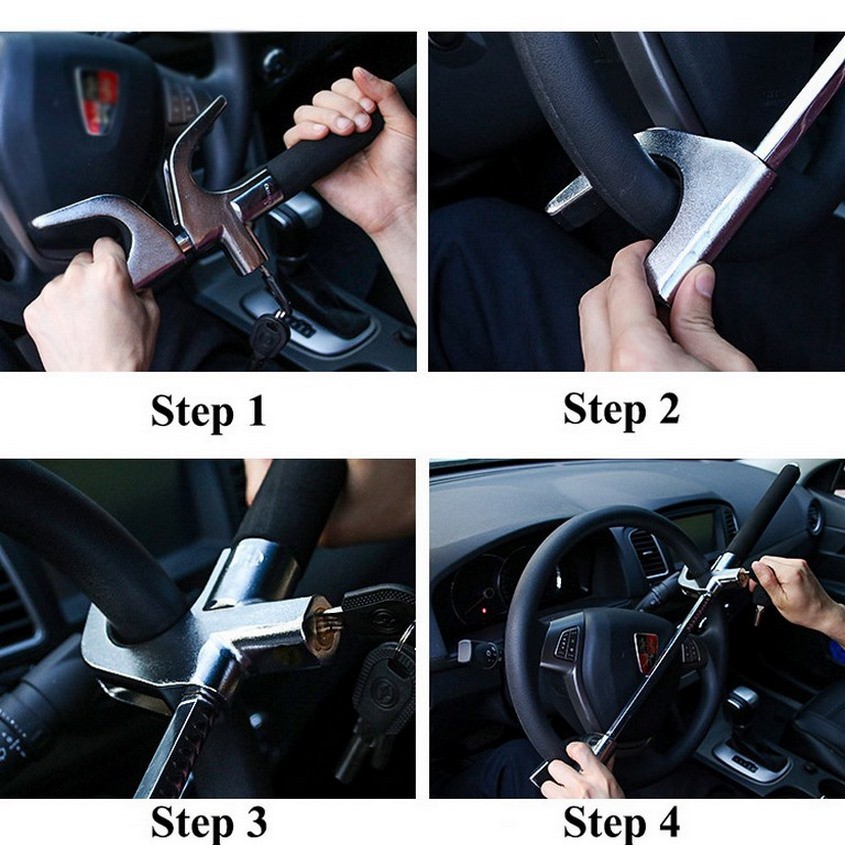 Step 1

Step 2

Step 3

Step 4