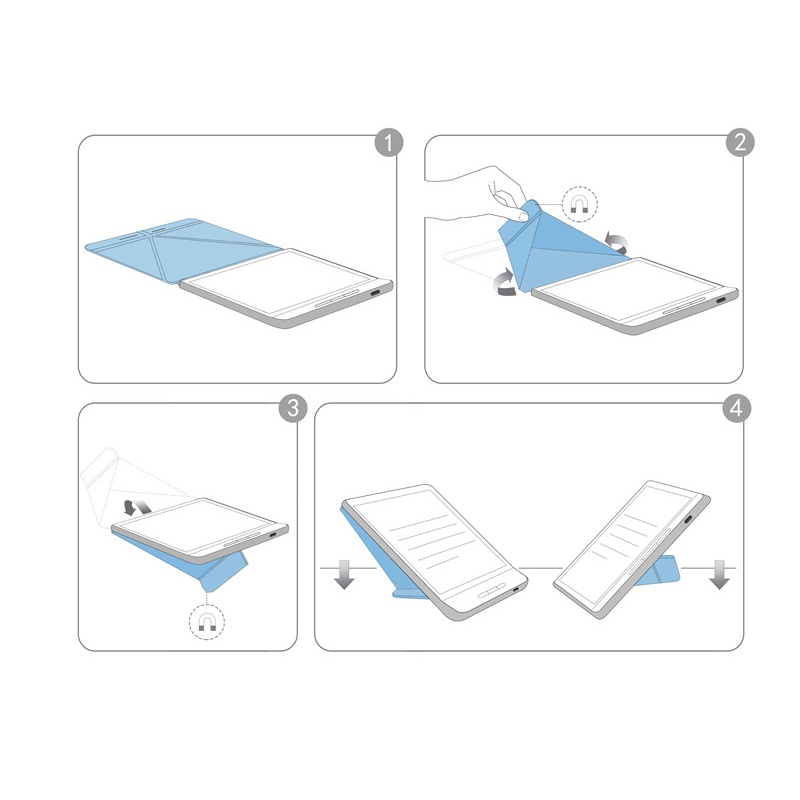 1

2

3

4