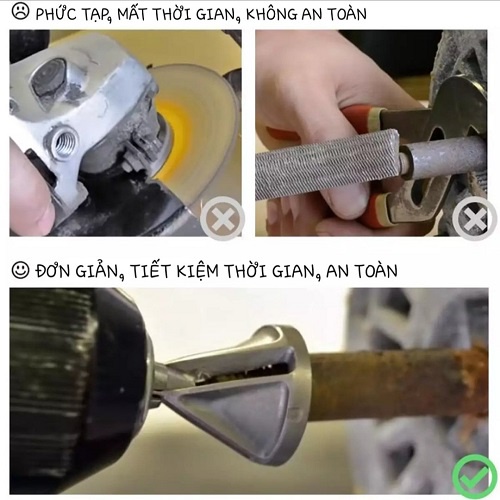 ☹ PHỨC TẠP, MẤT THỜI GIAN, KHÔNG AN TOÀN

☺ ĐƠN GIẢN, TIẾT KIỆM THỜI GIAN, AN TOÀN