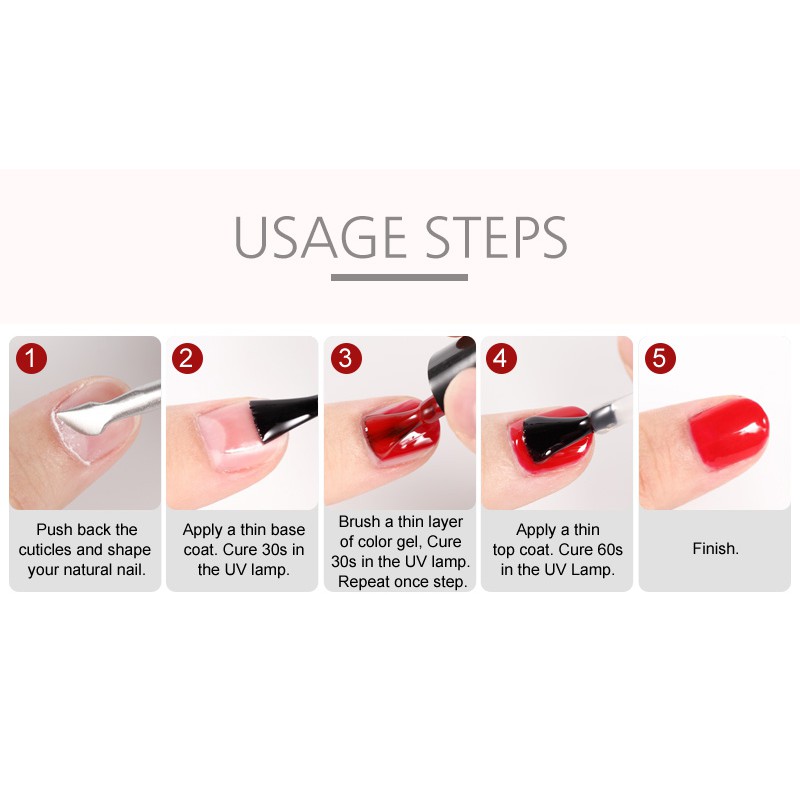 USAGE STEPS

1
Push back the cuticles and shape your natural nail.

2
Apply a thin base coat. Cure 30s in the UV lamp.

3
Brush a thin layer of color gel, Cure 30s in the UV lamp. Repeat once step.

4
Apply a thin top coat. Cure 60s in the UV Lamp.

5
Finish.