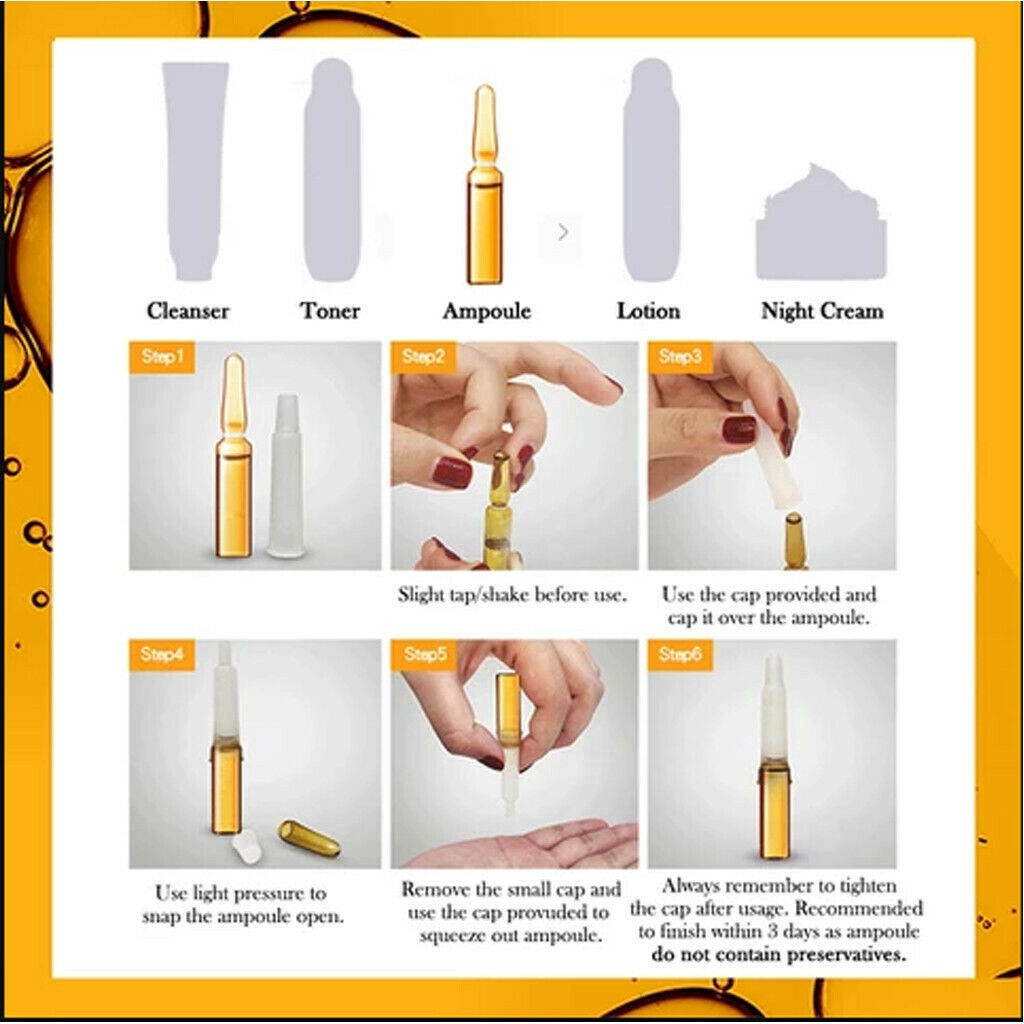 Cleanser Toner Ampoule Lotion Night Cream

Step1

Step2

Slight tap/shake before use.

Step3

Use the cap provided and cap it over the ampoule.

Step4

Use light pressure to snap the ampoule open.

Step5

Remove the small cap and use the cap provuded to squeeze out ampoule.

Step6

Always remember to tighten the cap after usage. Recommended to finish within 3 days as ampoule do not contain preservatives.