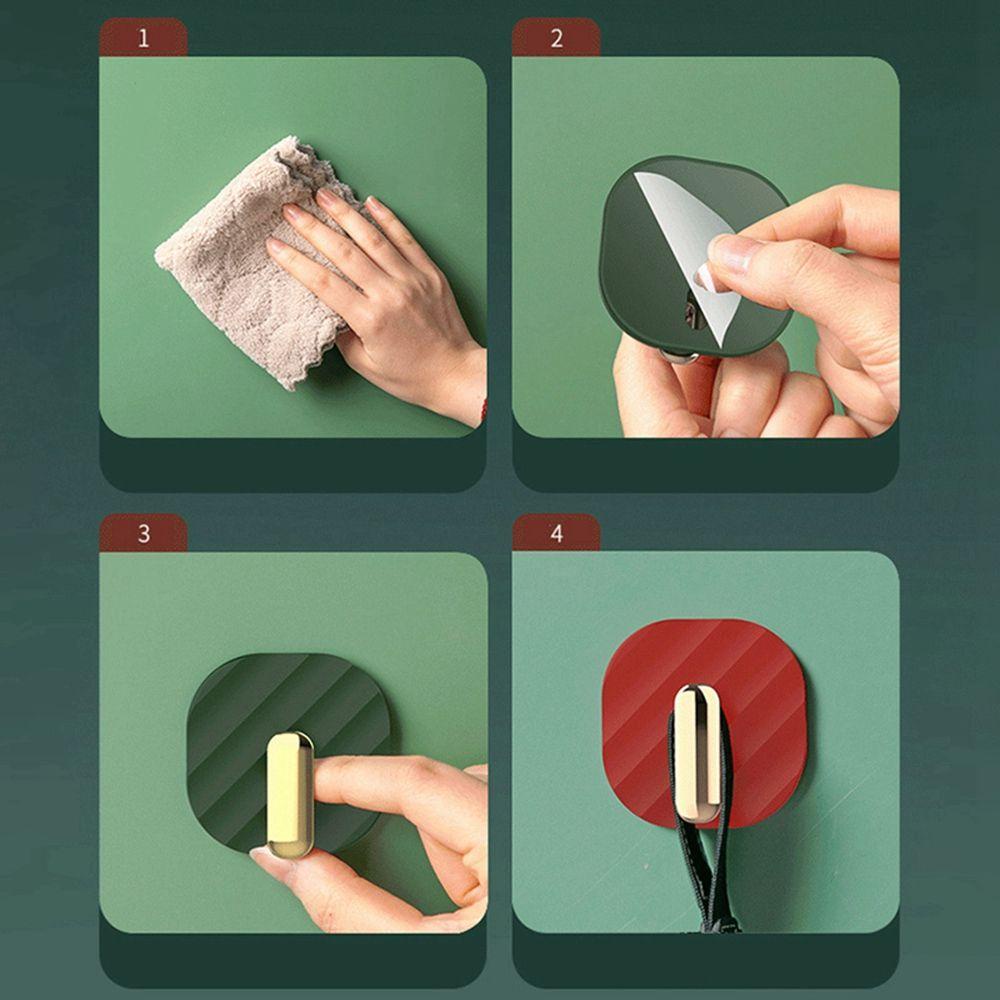 1

2

3

4