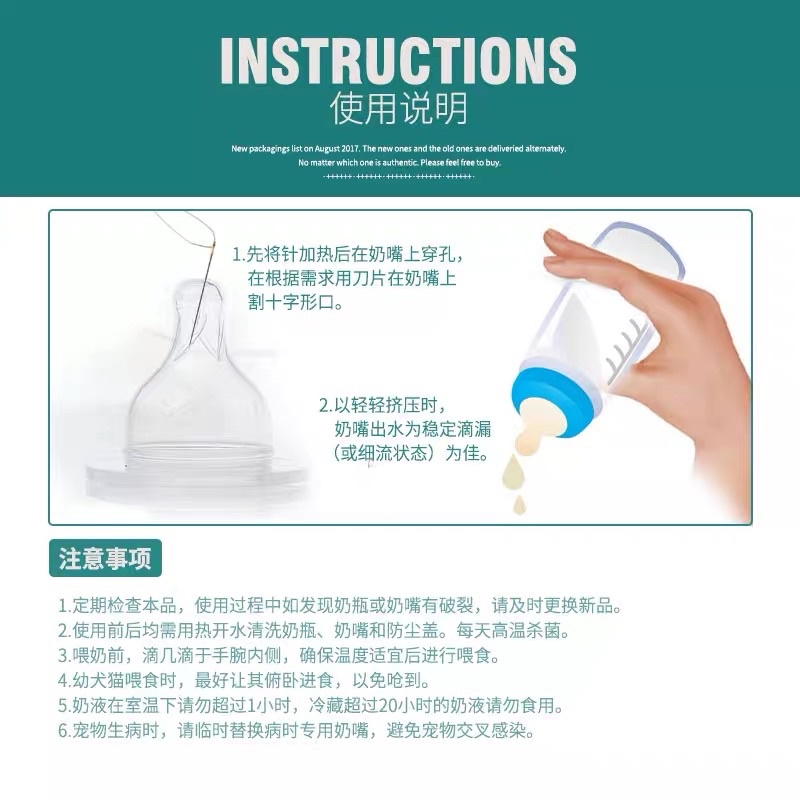 INSTRUCTIONS
使用说明

New packagings list on August 2017. The new ones and the old ones are deliveried alternately.
No matter which one is authentic. Please feel free to buy.

1.先将针加热后在奶嘴上穿孔，在根据需求用刀片在奶嘴上割十字形口。

2.以轻轻挤压时，奶嘴出水为稳定滴漏（或细流状态）为佳。

注意事项

1.定期检查本品，使用过程中如发现奶瓶或奶嘴有破裂，请及时更换新品。
2.使用前后均需用热开水清洗奶瓶、奶嘴和防尘盖。每天高温杀菌。
3.喂奶前，滴几滴于手腕内侧，确保温度适宜后进行喂食。
4.幼犬猫喂食时，最好让其俯卧进食，以免呛到。
5.奶液在室温下请勿超过1小时，冷藏超过20小时的奶液请勿食用。
6.宠物生病时，请临时替换病时专用奶嘴，避免宠物交叉感染。